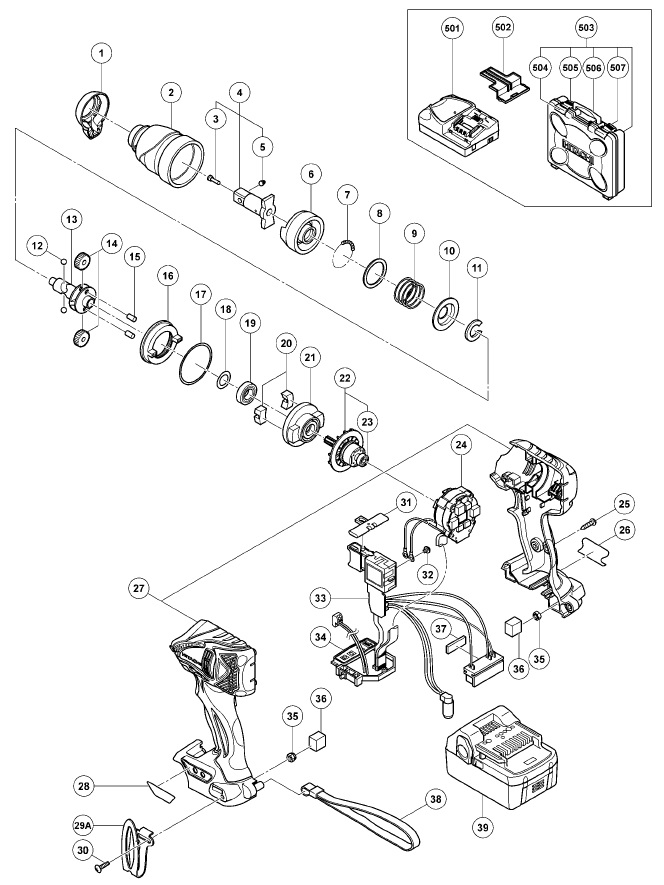 501
502
503
504
505
506
507
1
2
3
4
5
6
7
8
9
10
11
12
13
14
15
16
17
18
19
20
21
22
23
24
25
26
27
31
32
33
34
37
36
35
35
36
28
29A
30
38
39