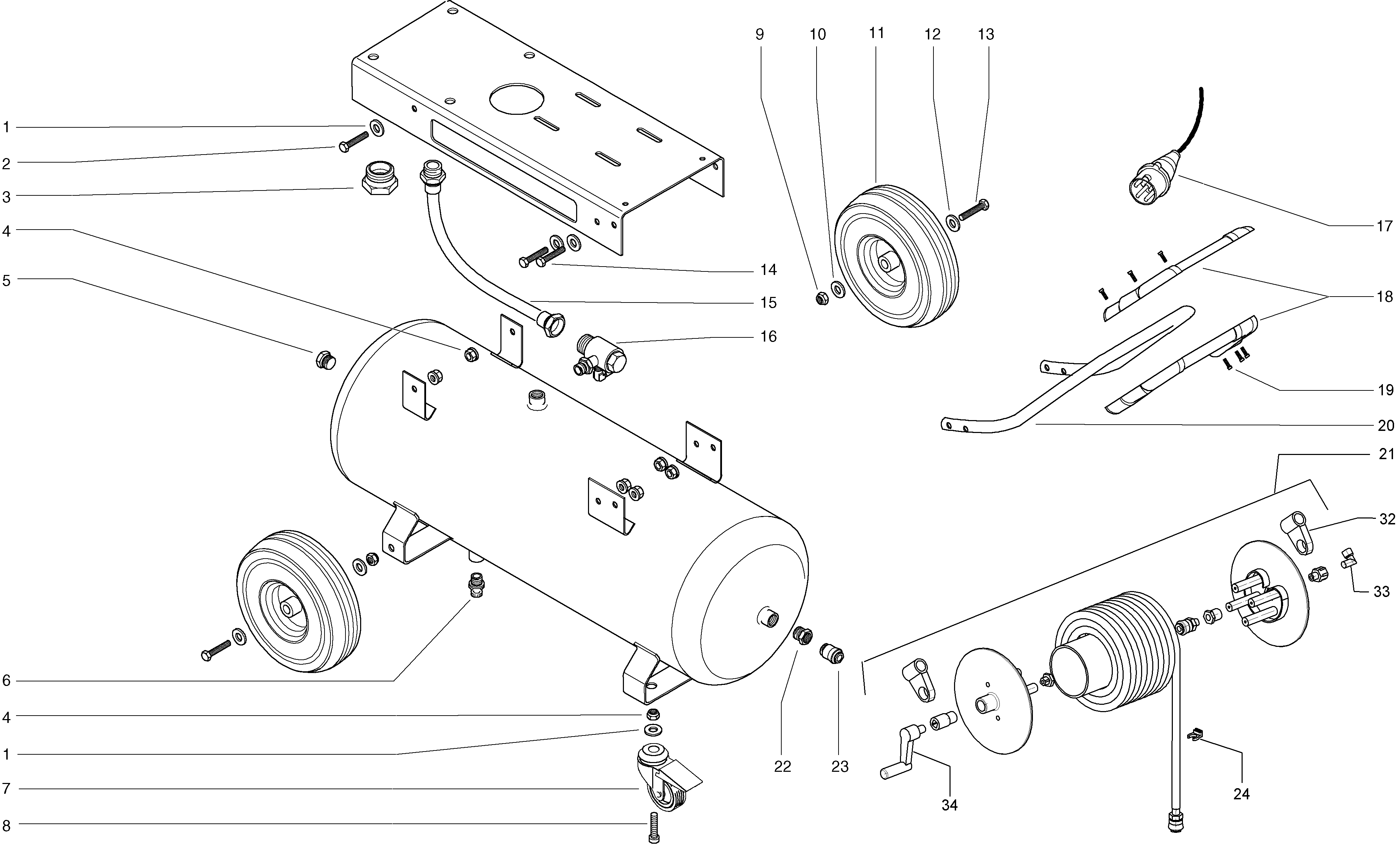 9
10
11
12
13
1
2
3
4
5
14
15
16
17
18
19
20
21
32
33
6
4
1
7
8
22
23
34
24