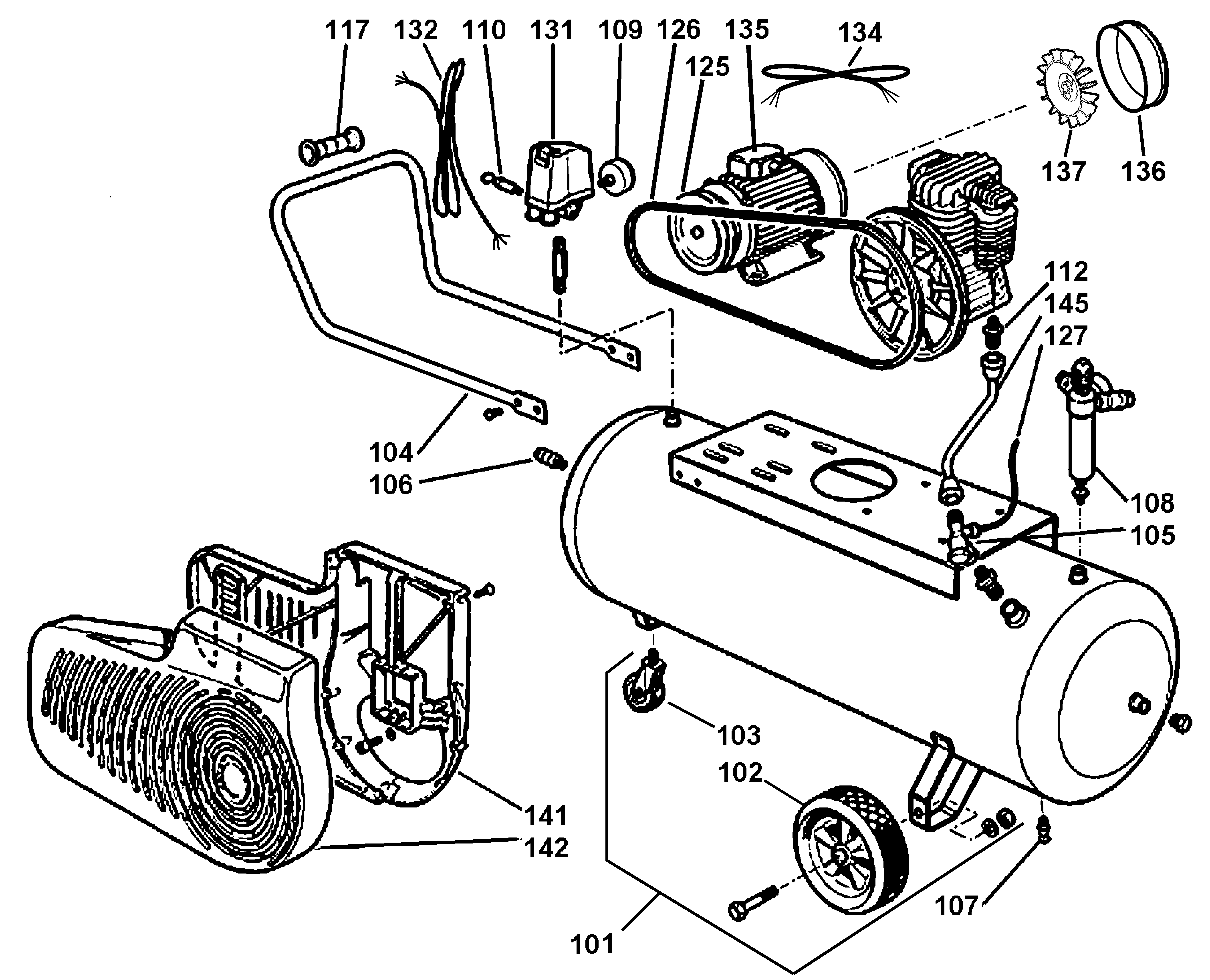 117 132 110 131 109 126 135 134
125
137 136
112
145
127
104
106
108
105
103
102
141
142
107
101