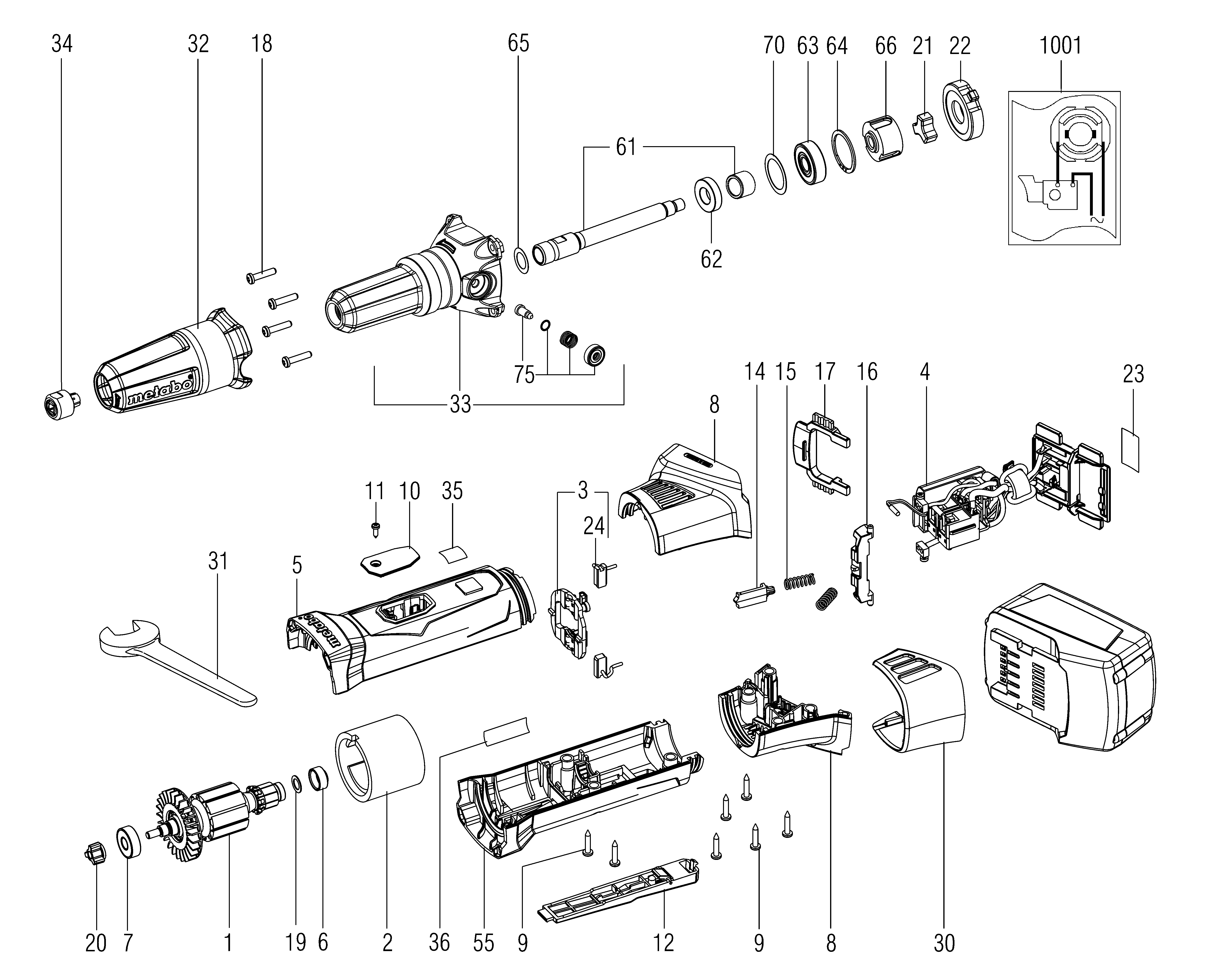 34 32 18 65 70 63 64 66 21 22 1001

61

62

metabo

75

33

14 15 17 16 4 23

8

11 10 35

3

24

31

5

metabo

20 7 1 19 6 2 36 55 9 12 9 8 30