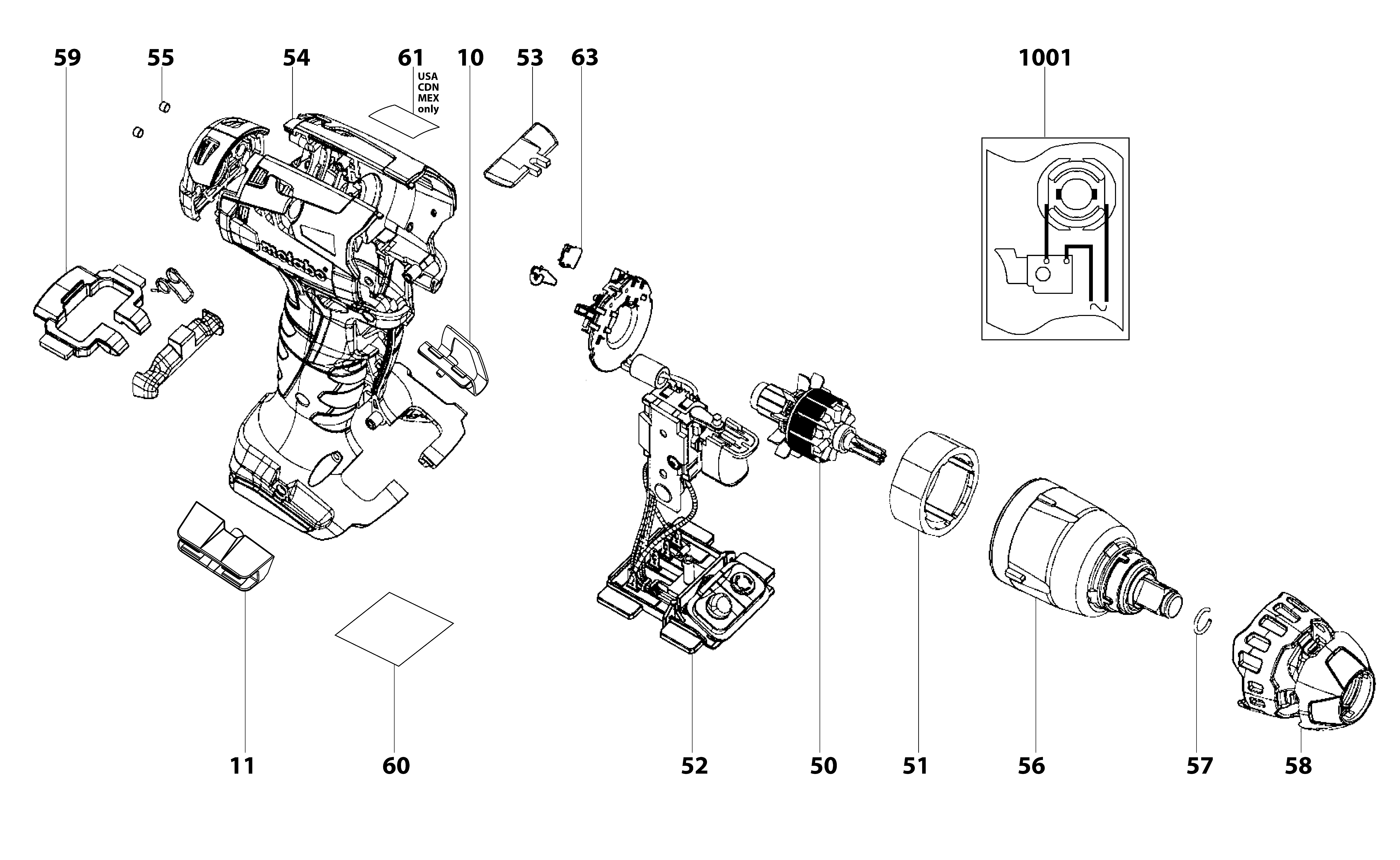 59
55
54
61
USA
CDN
MEX
only
10
53
63
1001

metabo

11
60
52
50
51
56
57
58