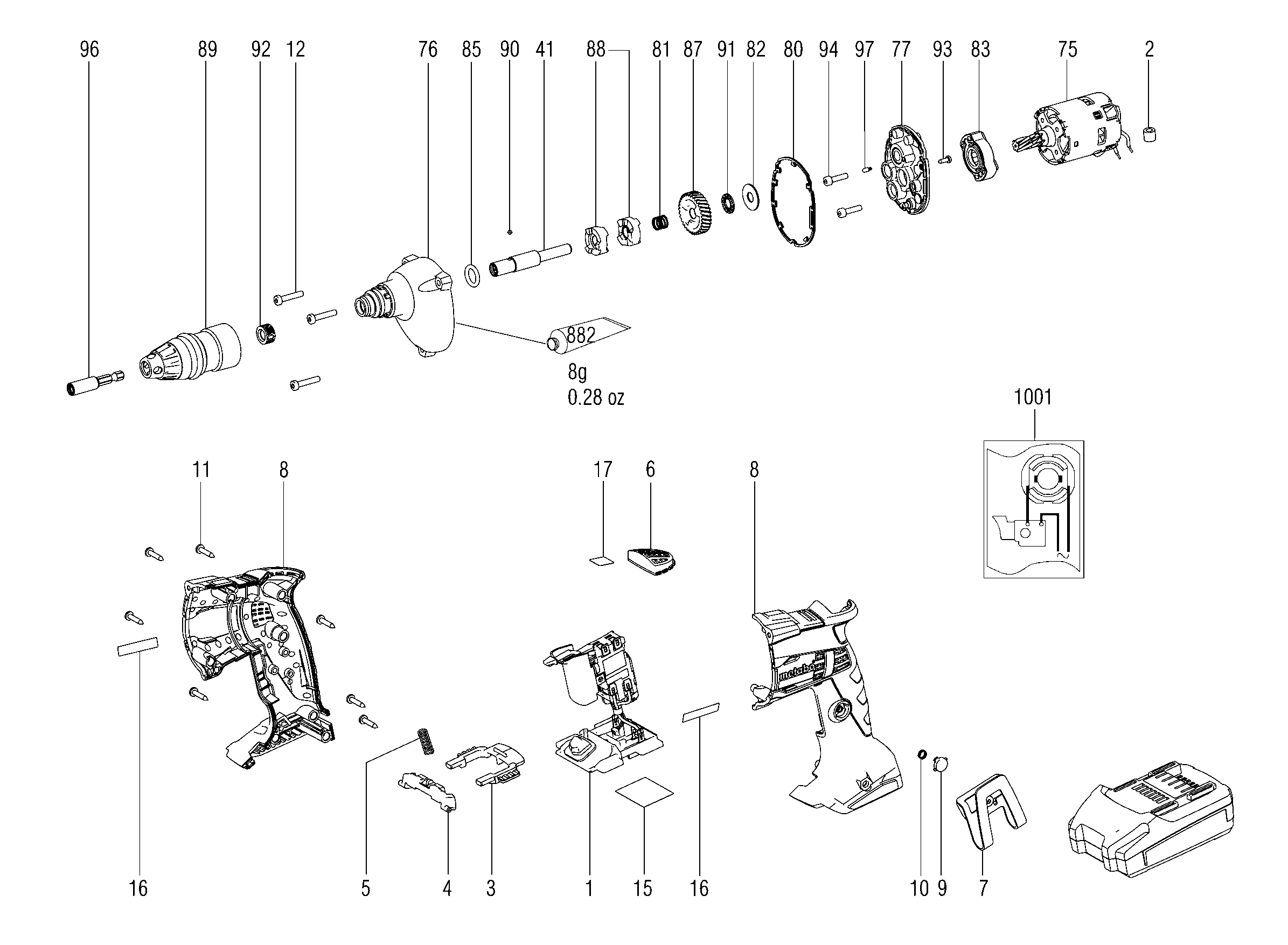 96 89 92 12 76 85 90 41 88 81 87 91 82 80 94 97 77 93 83 75 2

882

8g
0.28 oz

1001

11 8

17 6

8

metabo

16 5 4 3 1 15 16 10 9 7