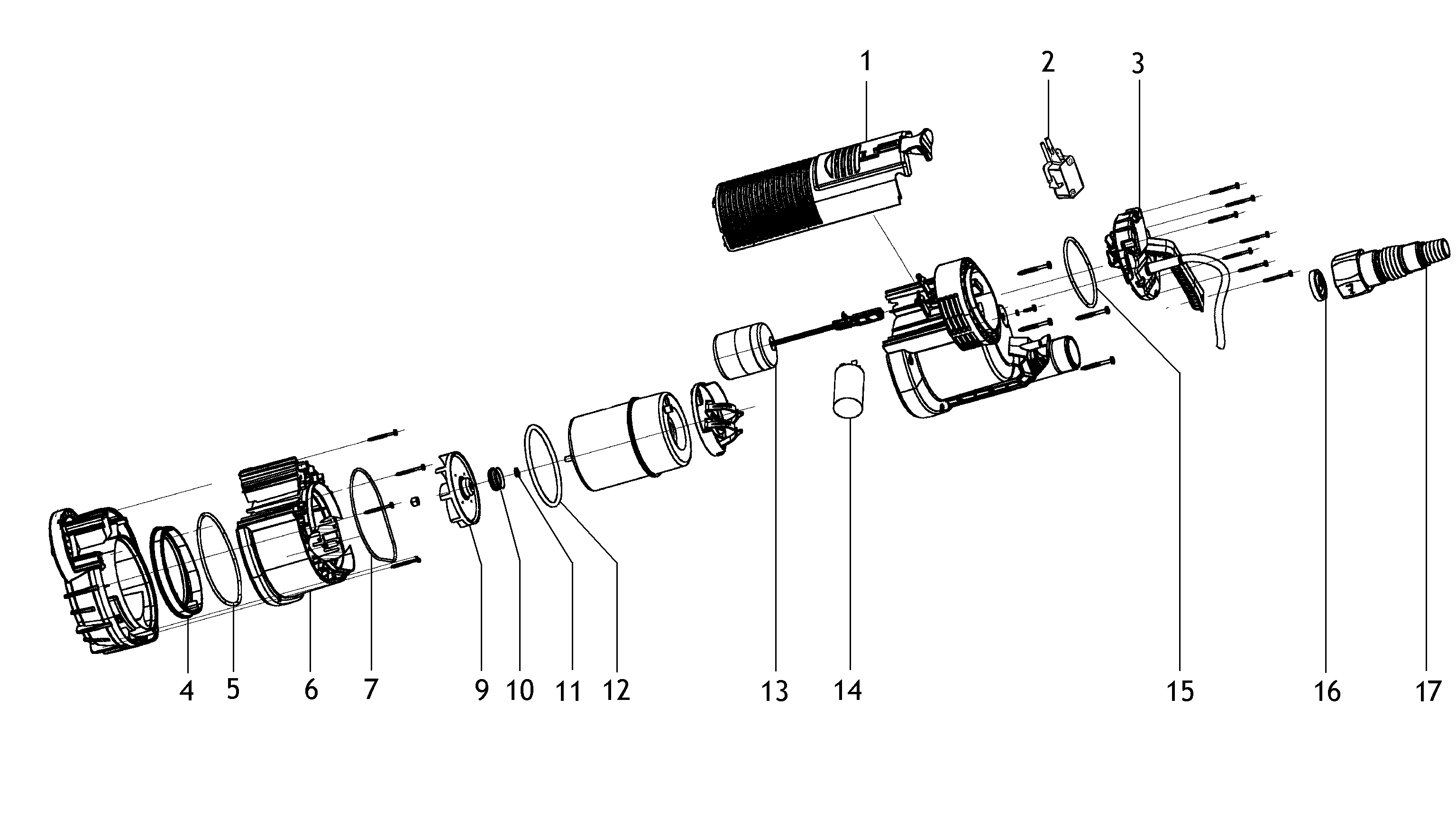 1
2
3
4
5
6
7
9
10
11
12
13
14
15
16
17