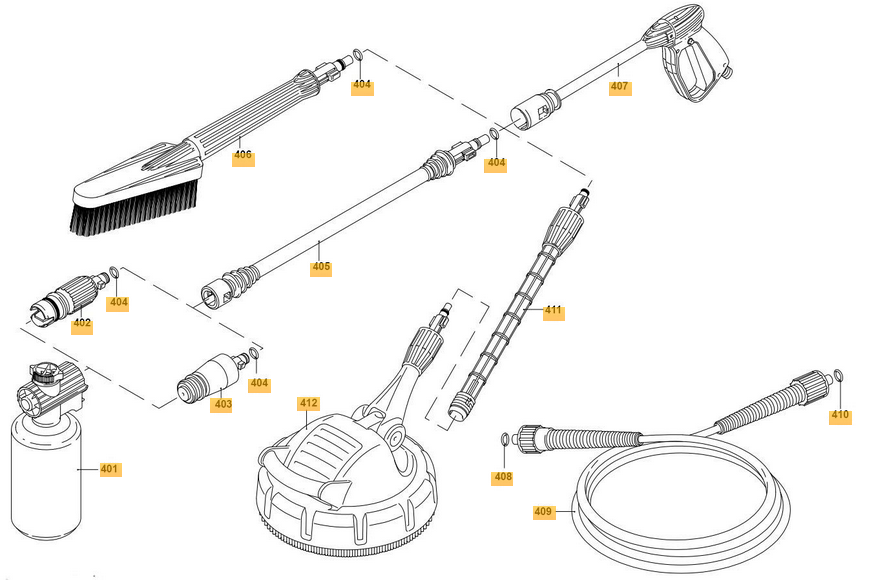 404
407
406
404
405
404
402
411
404
403
412
410
401
408
409