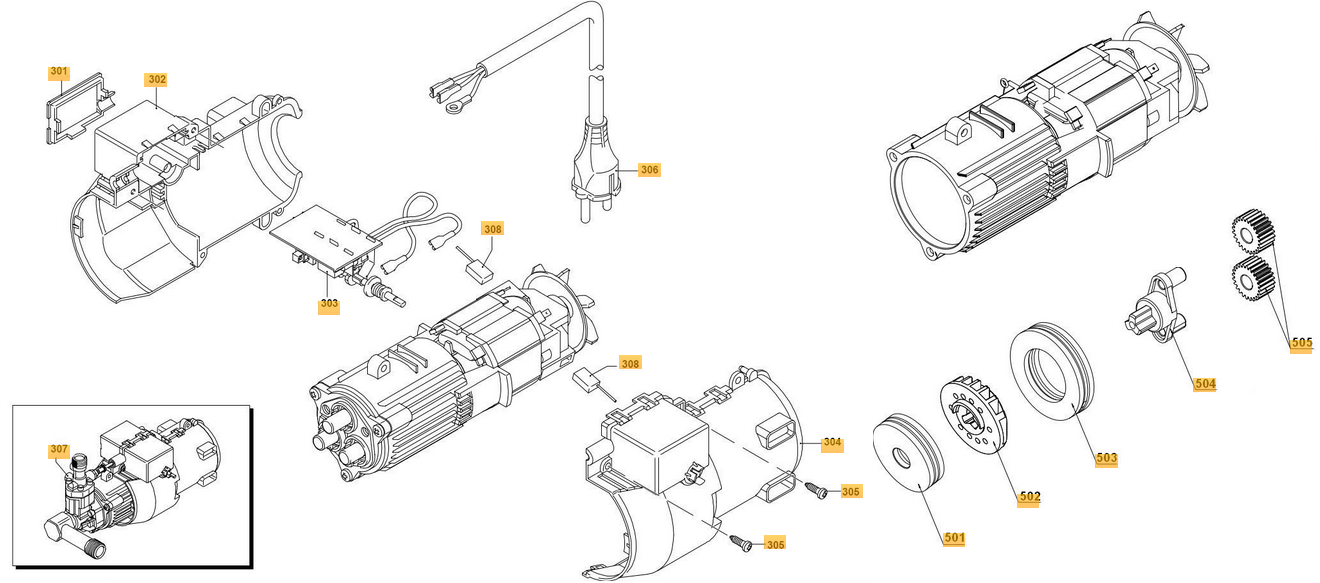 301
302
306
308
303
308
307
304
305
305
501
502
503
504
505