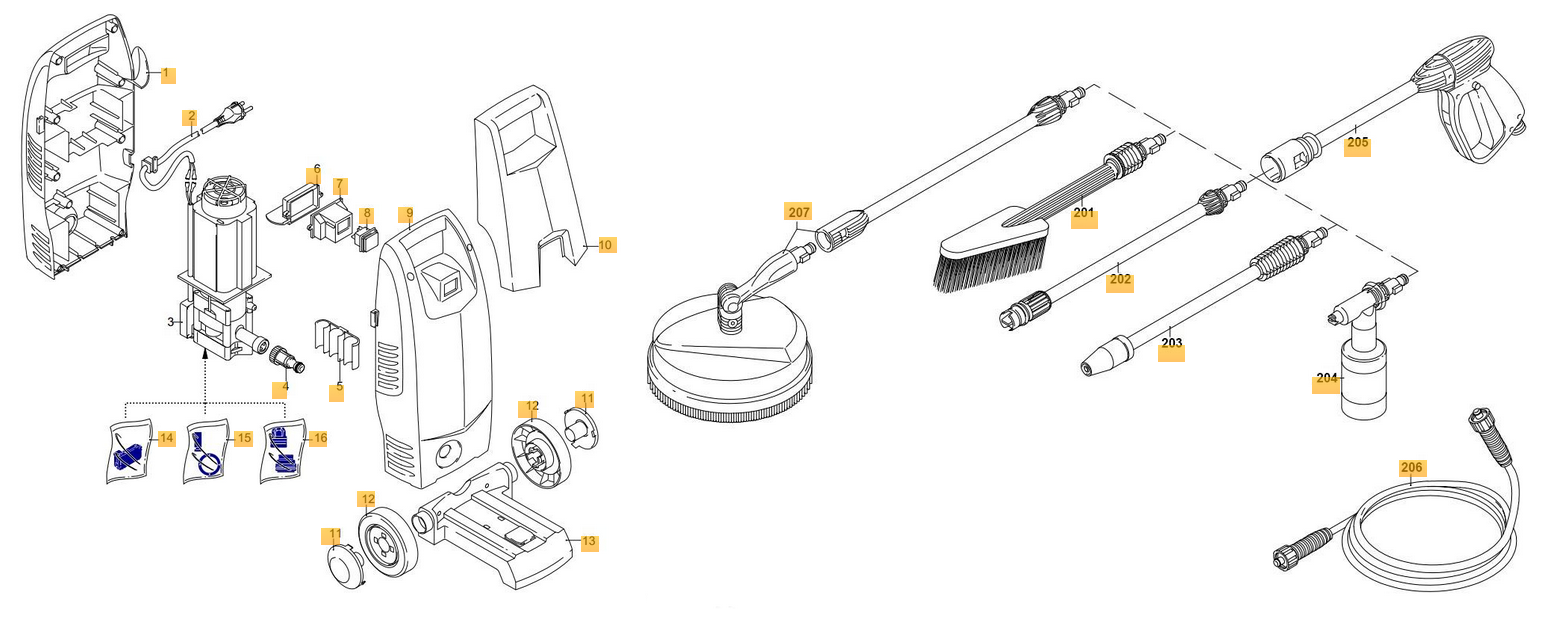 1
2
6
7
8
9
10
3
4
5
14
15
16
12
11
12
11
13
207
201
202
203
205
204
206