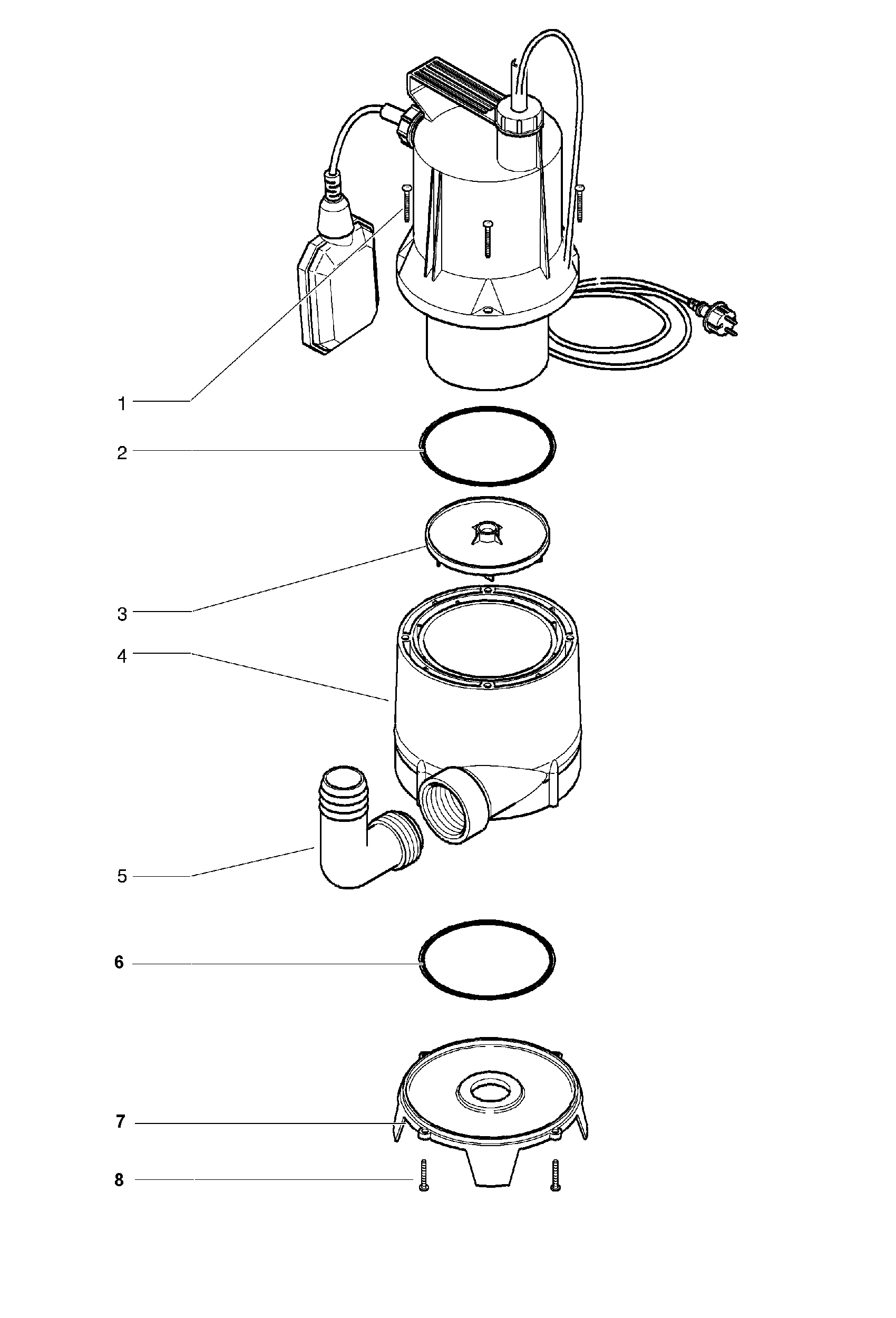 1
2
3
4
5
6
7
8