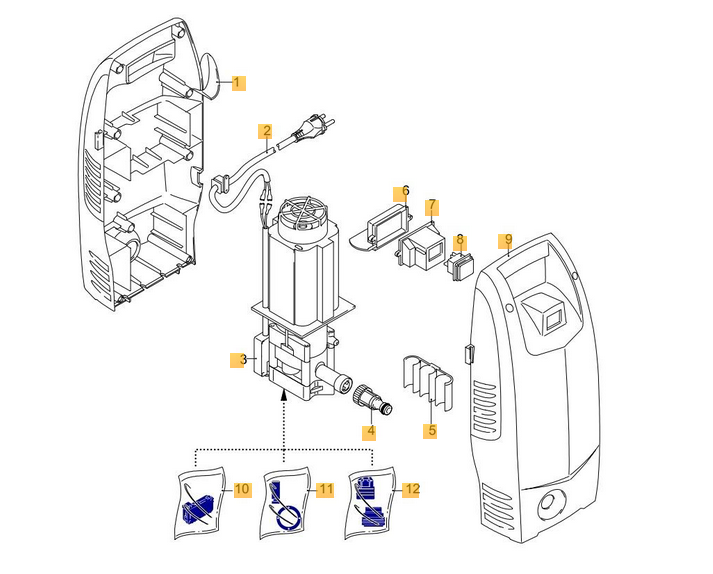 1
2
6
7
8
9
3
4
5
10
11
12