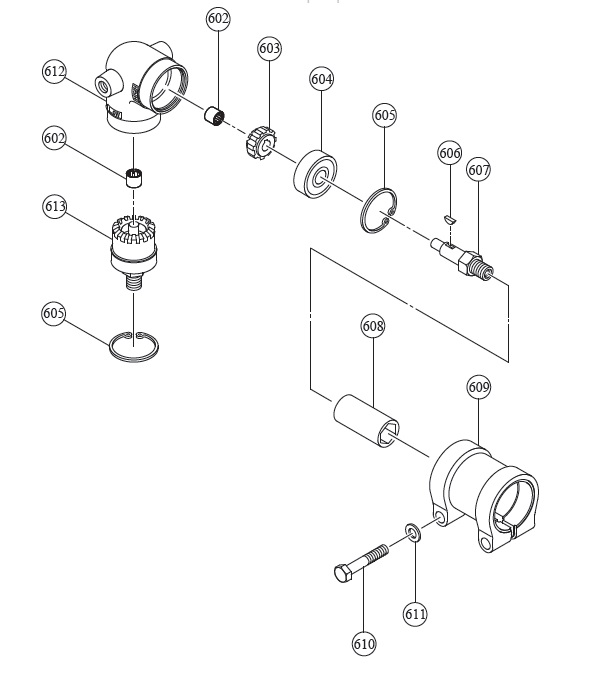 602
603
612
604
605
602
606
607
613
605
608
609
611
610