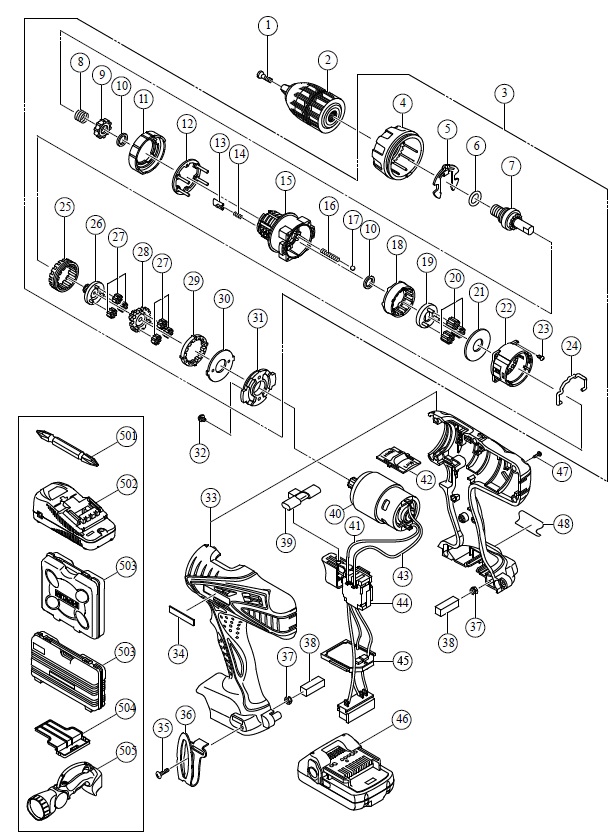 1
2
3
4
5
6
7
8
9
10
11
12
13
14
15
16
17
10
18
19
20
21
22
23
24
25
26
27
28
27
29
30
31
32
33
34
35
36
37
38
39
40
41
42
43
44
45
46
47
48
37
38
501
502
503
503
504
505