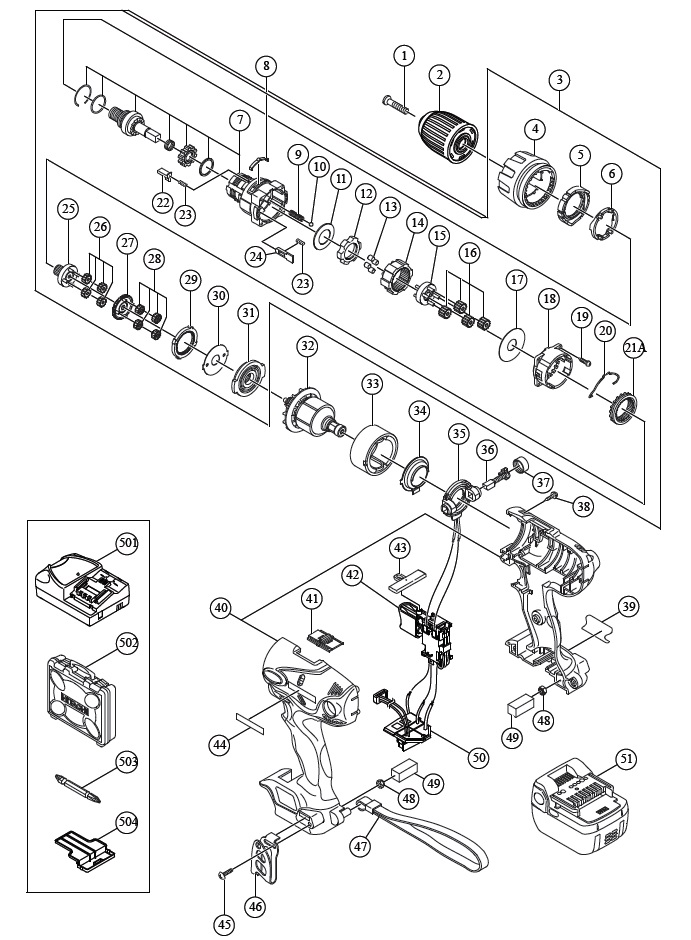 1
2
3
4
5
6
7
8
9
10
11
12
13
14
15
16
17
18
19
20
21A
22
23
24
23
25
26
27
28
29
30
31
32
33
34
35
36
37
38
39
40
41
42
43
44
45
46
47
48
49
48
49
50
51
501
502
503
504