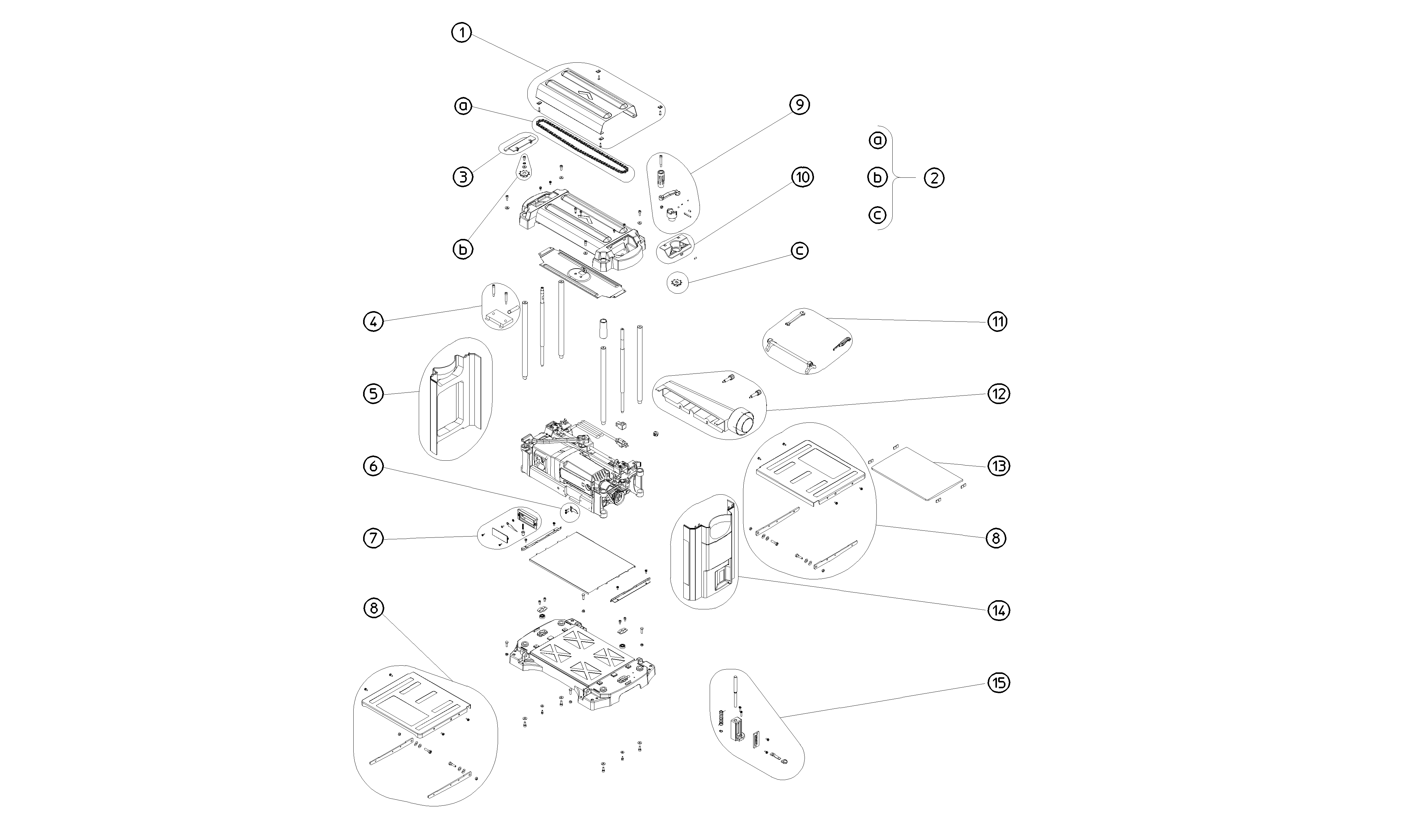 1
a
9
a
b
2
c
3
10
b
c
4
11
5
12
6
13
7
8
14
8
15