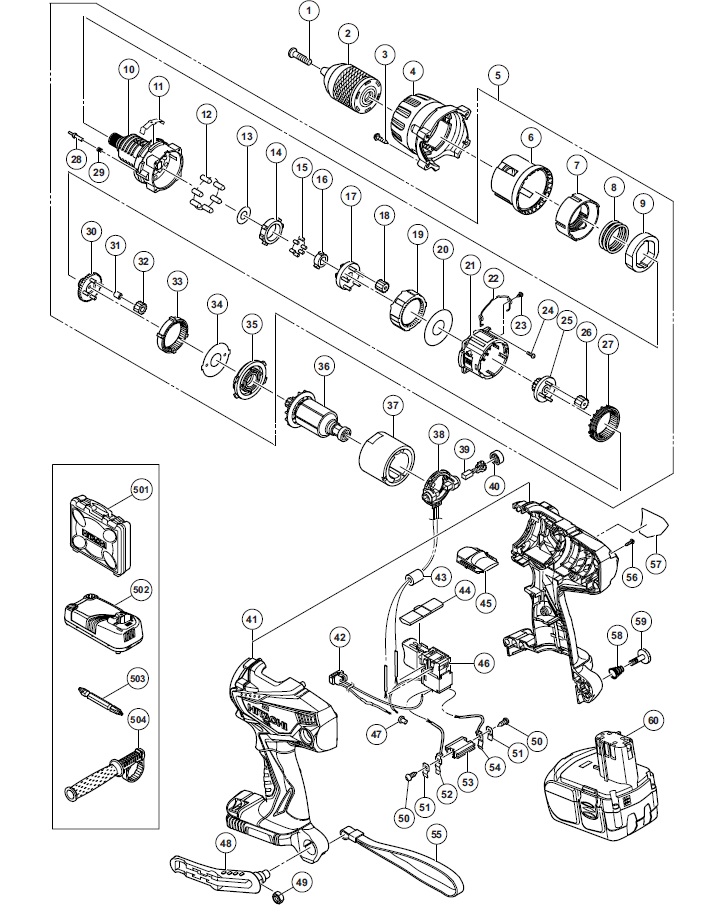 1
2
3
4
5
6
7
8
9
10
11
12
13
14
15
16
17
18
19
20
21
22
23
24
25
26
27
28
29
30
31
32
33
34
35
36
37
38
39
40
501
502
503
504
41
42
43
44
45
46
47
48
49
50
51
52
53
54
50
51
55
56
57
58
59
60
HITACHI