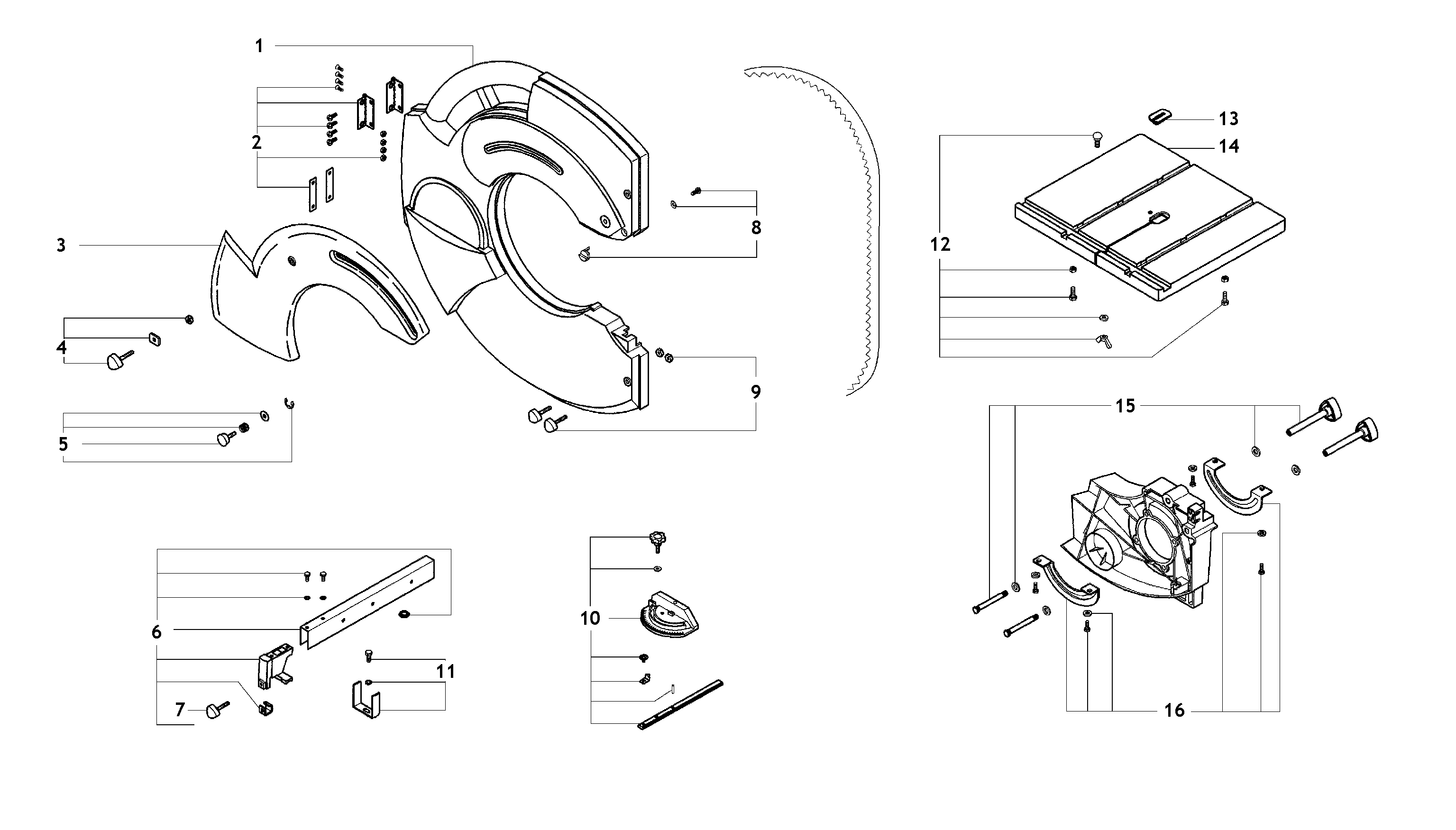 1
2
3
4
5
8
9
13
14
12
15
6
7
11
10
16