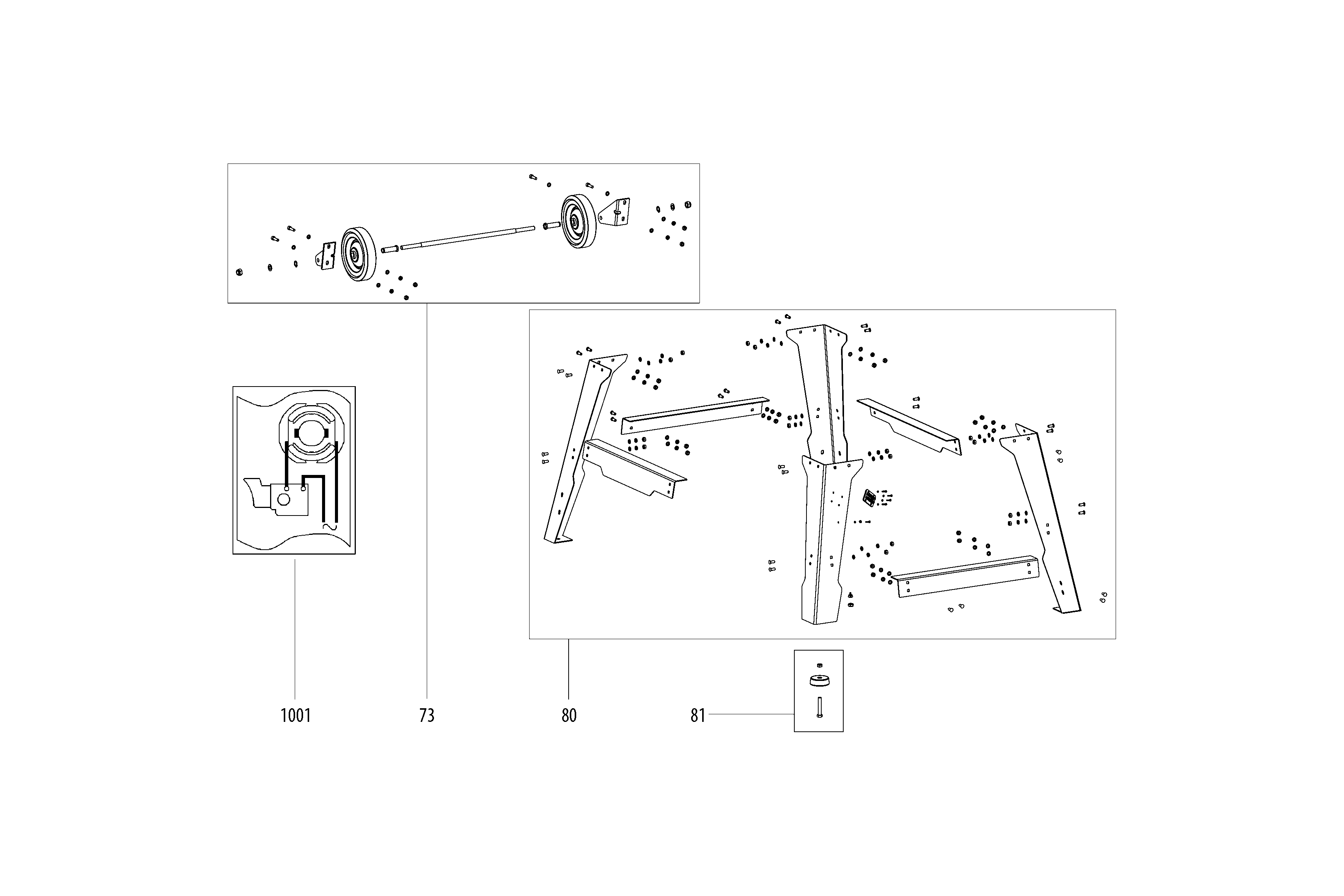 1001
73
80
81