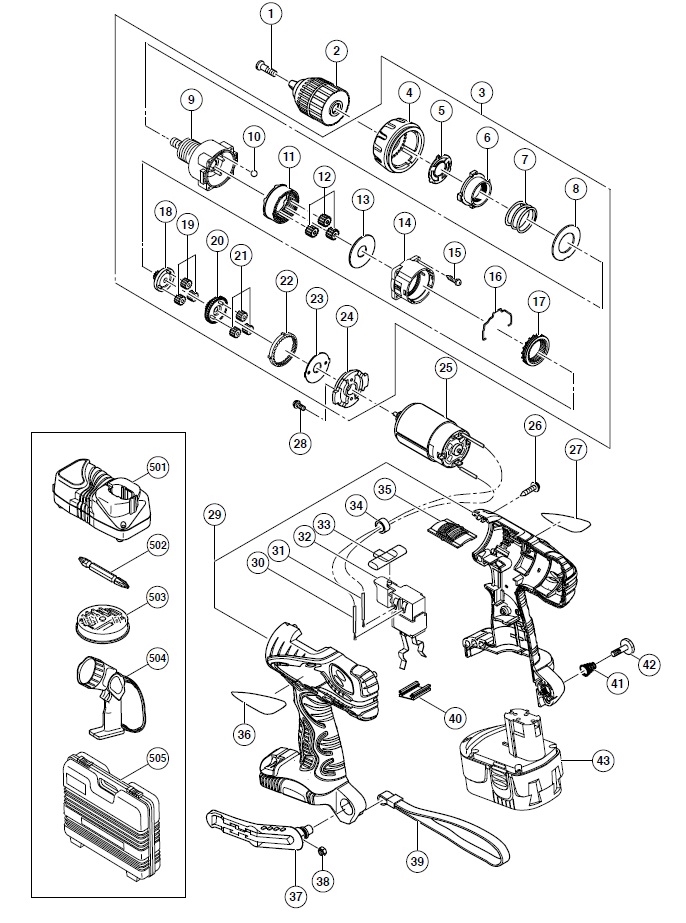 1
2
3
4
5
6
7
8
9
10
11
12
13
14
15
16
17
18
19
20
21
22
23
24
25
26
27
28
29
30
31
32
33
34
35
36
37
38
39
40
41
42
43
501
502
503
504
505