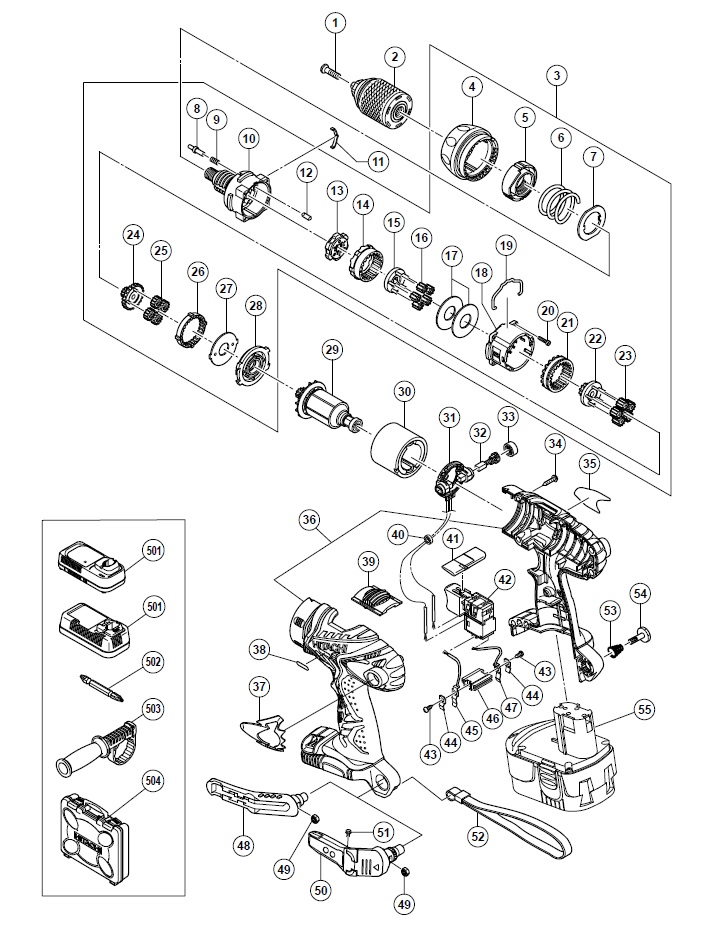 1
2
3
4
5
6
7
8
9
10
11
12
13
14
15
16
17
18
19
20
21
22
23
24
25
26
27
28
29
30
31
32
33
34
35
36
37
38
39
40
41
42
43
44
45
46
47
43
44
48
49
50
51
49
52
53
54
55
501
501
502
503
504