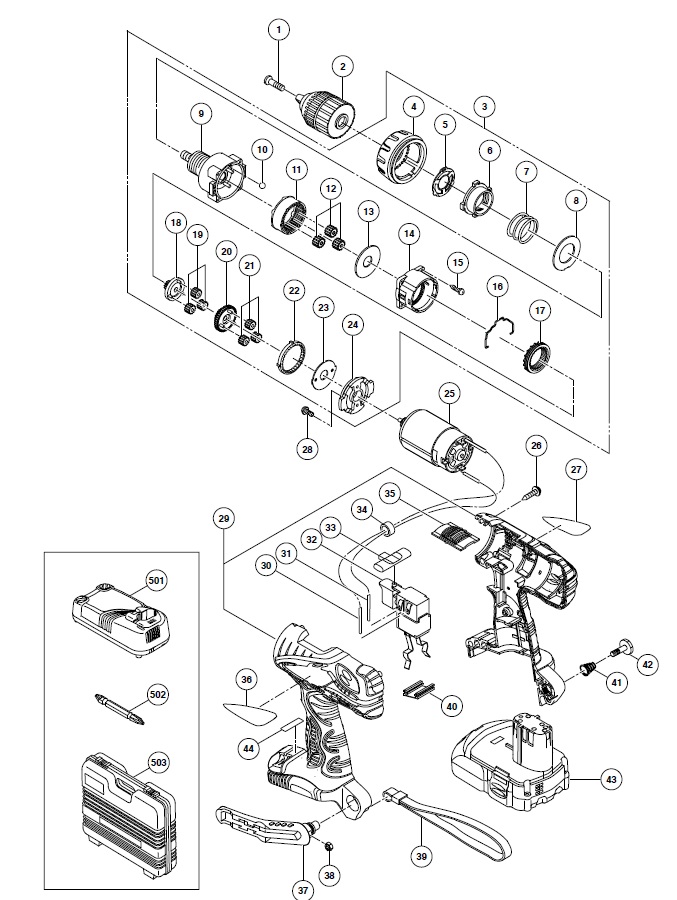 1
2
3
4
5
6
7
8
9
10
11
12
13
14
15
16
17
18
19
20
21
22
23
24
25
26
27
28
29
30
31
32
33
34
35
36
37
38
39
40
41
42
43
44
501
502
503