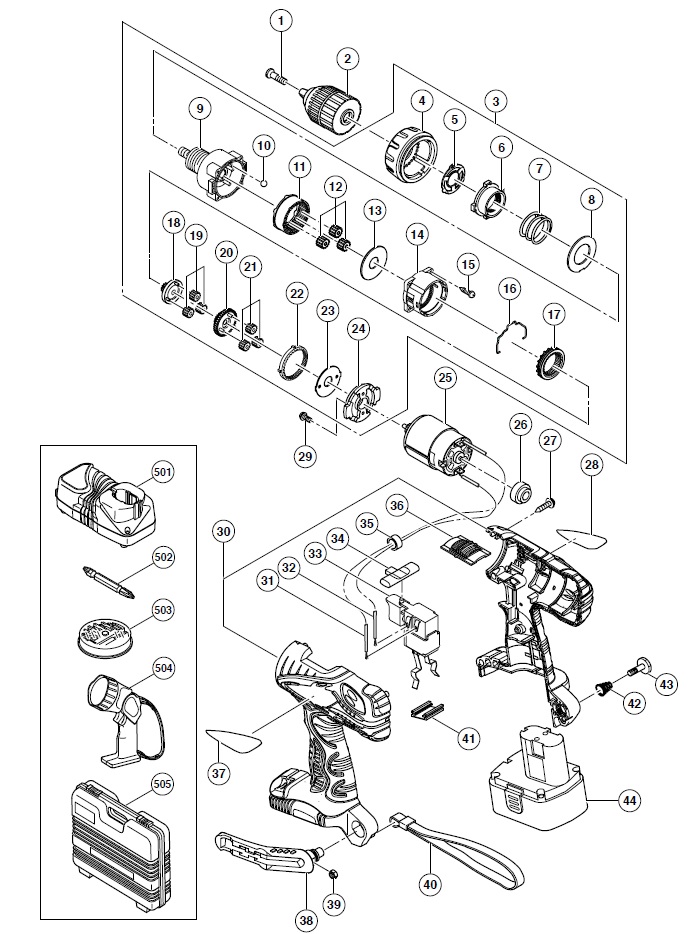 1
2
3
4
5
6
7
8
9
10
11
12
13
14
15
16
17
18
19
20
21
22
23
24
25
26
27
28
29
30
31
32
33
34
35
36
37
38
39
40
41
42
43
44
501
502
503
504
505