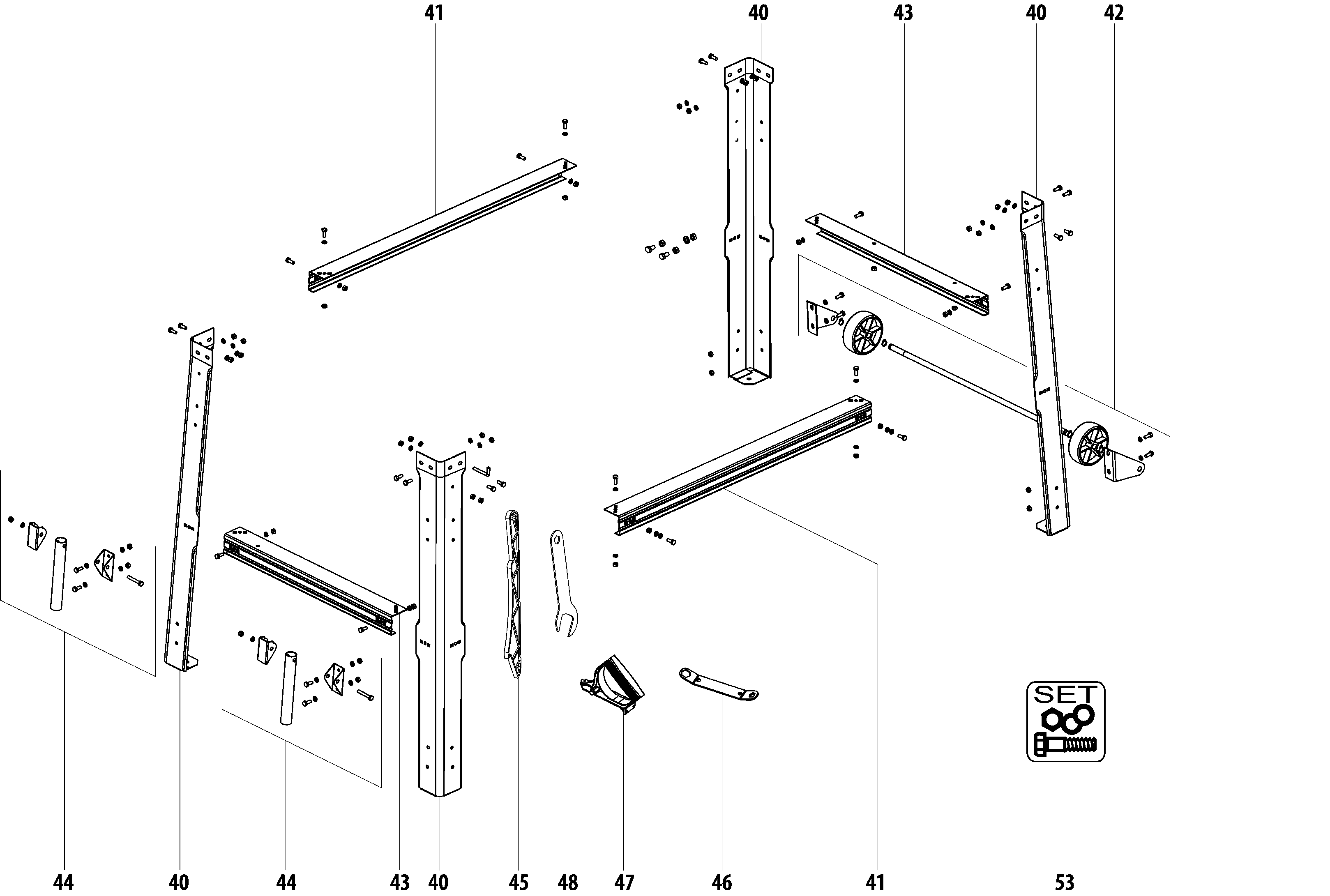 41
40
43
40
42

SET

44
40
44
43
40
45
48
47
46
41
53