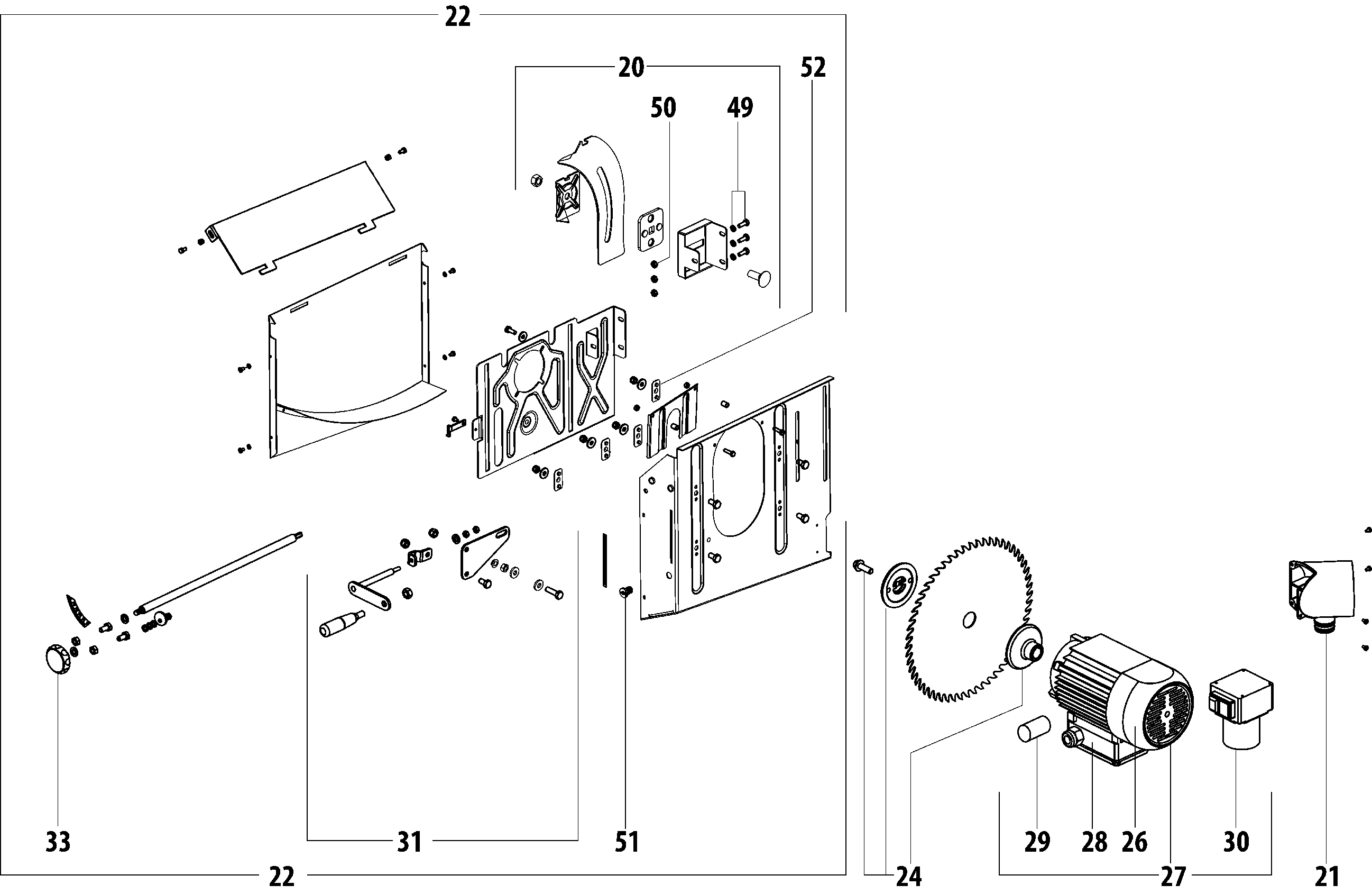 22
20
52
50
49
33
31
51
29
28
26
30
22
24
27
21