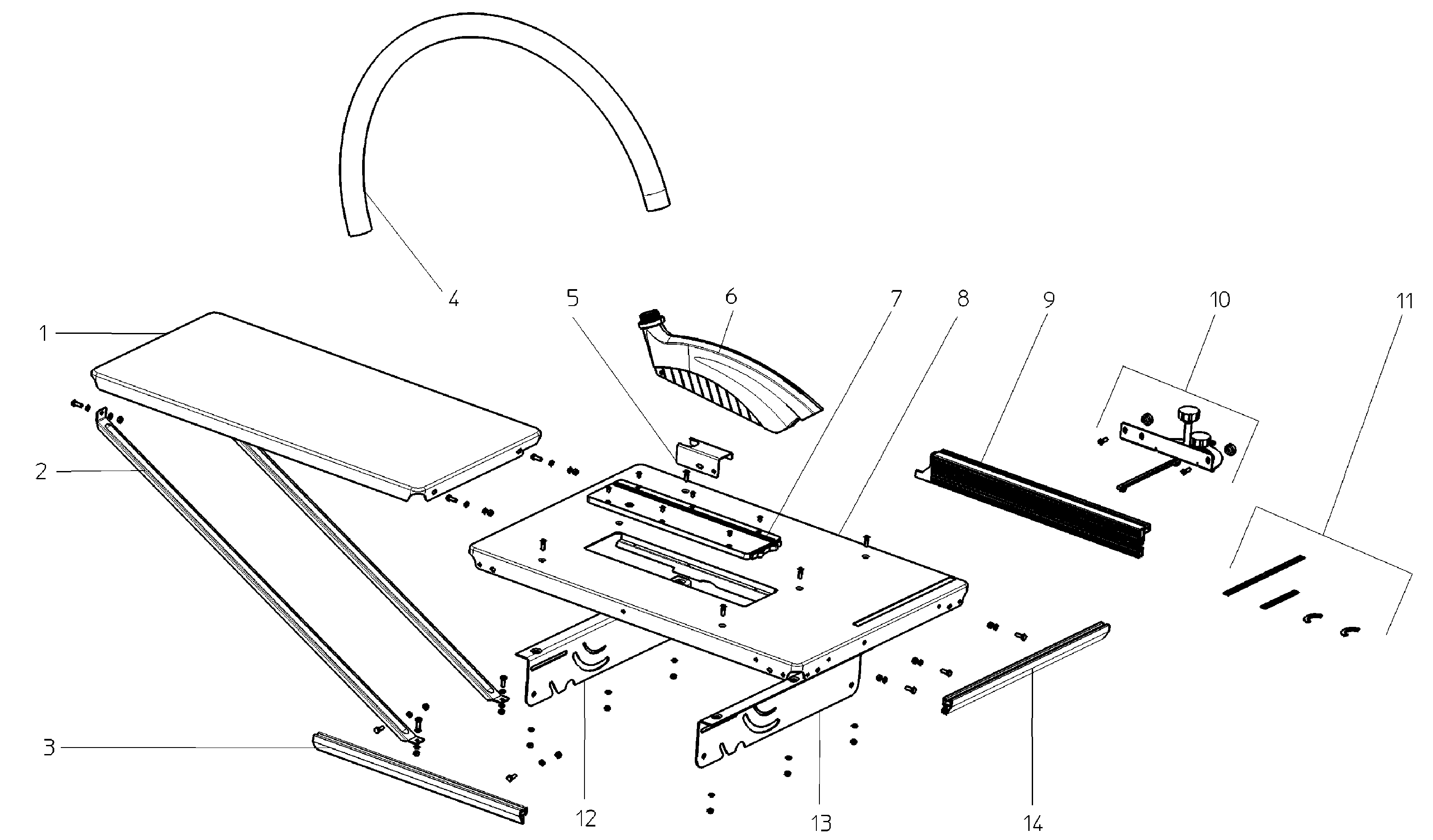 4
5
6
7
8
9
10
11
1
2
3
12
13
14