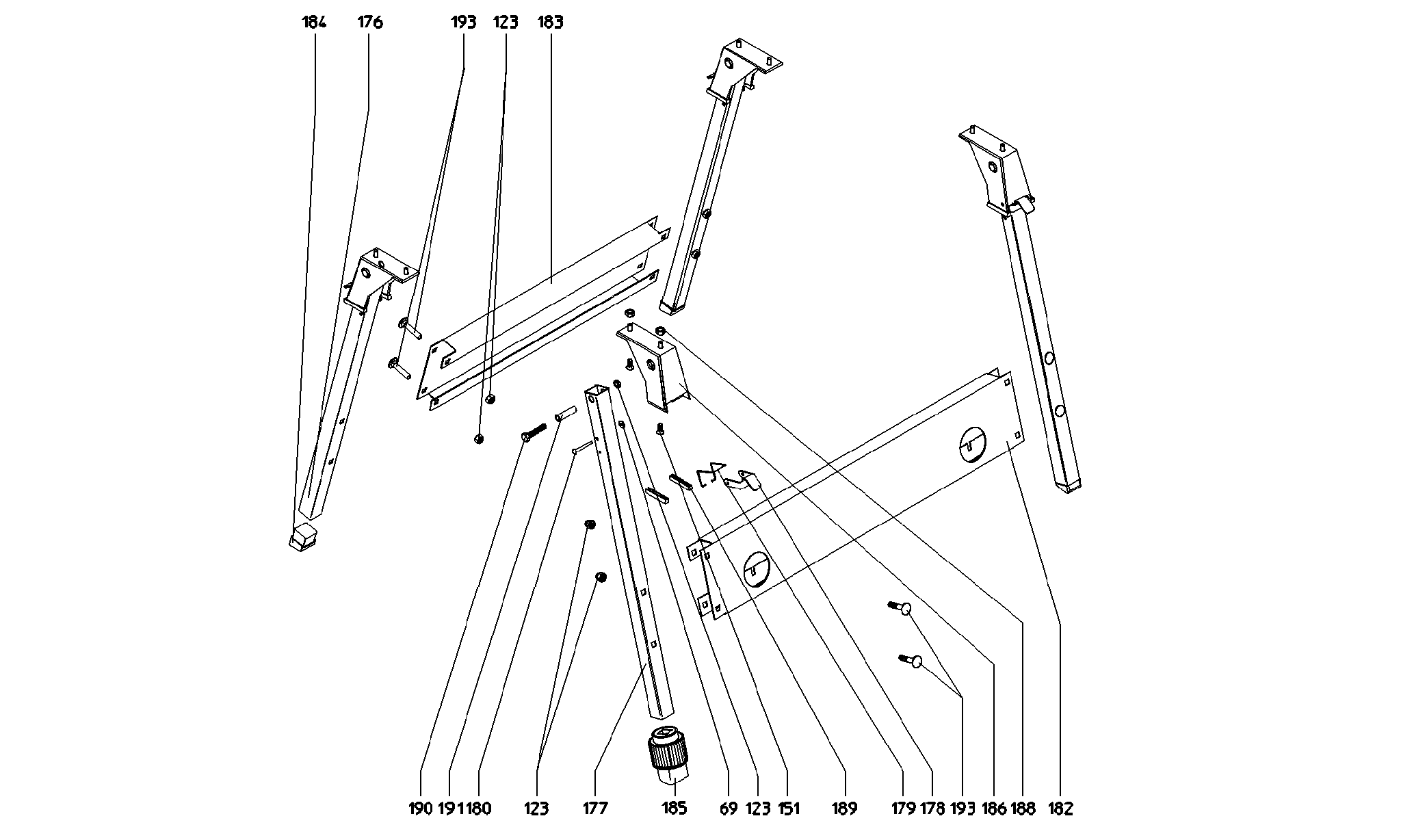 184 176 193 123 183

190 191 180 123 177 185 69 123 151 189 179 178 193 186 188 182