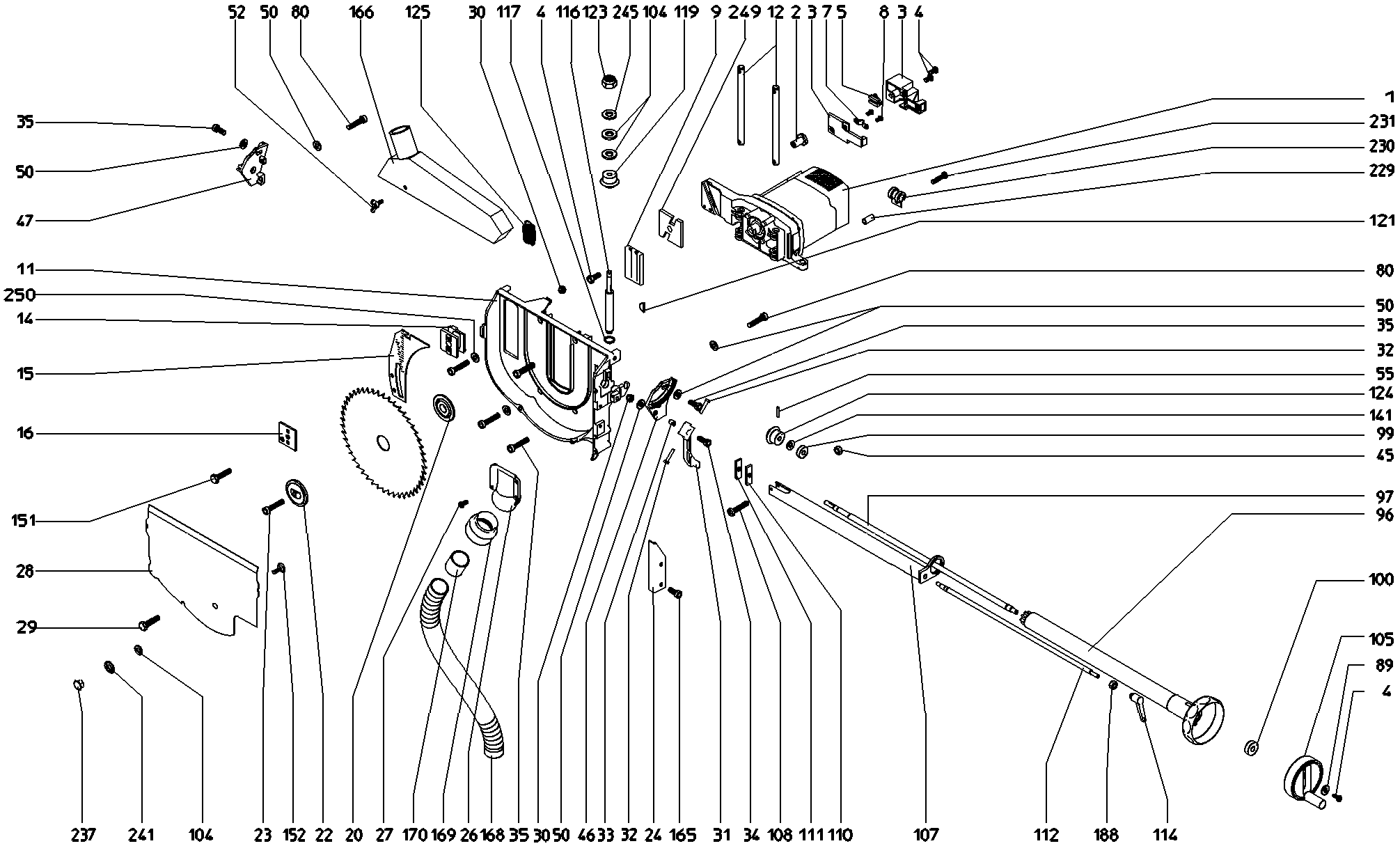 52 50 80 166 125 30 117 4 116 123 245 104 119 9 249 12 2 3 7 5 8 3 4

35
50
47
11
250
14
15
16
151
28
29

1
231
230
229
121
80
50
35
32
55
124
141
99
45
97
96
100
105
89
4

237 241 104 23 152 22 20 27 170 169 26 168 35 30 50 46 33 32 24 165 31 34 108 111 110 107 112 188 114