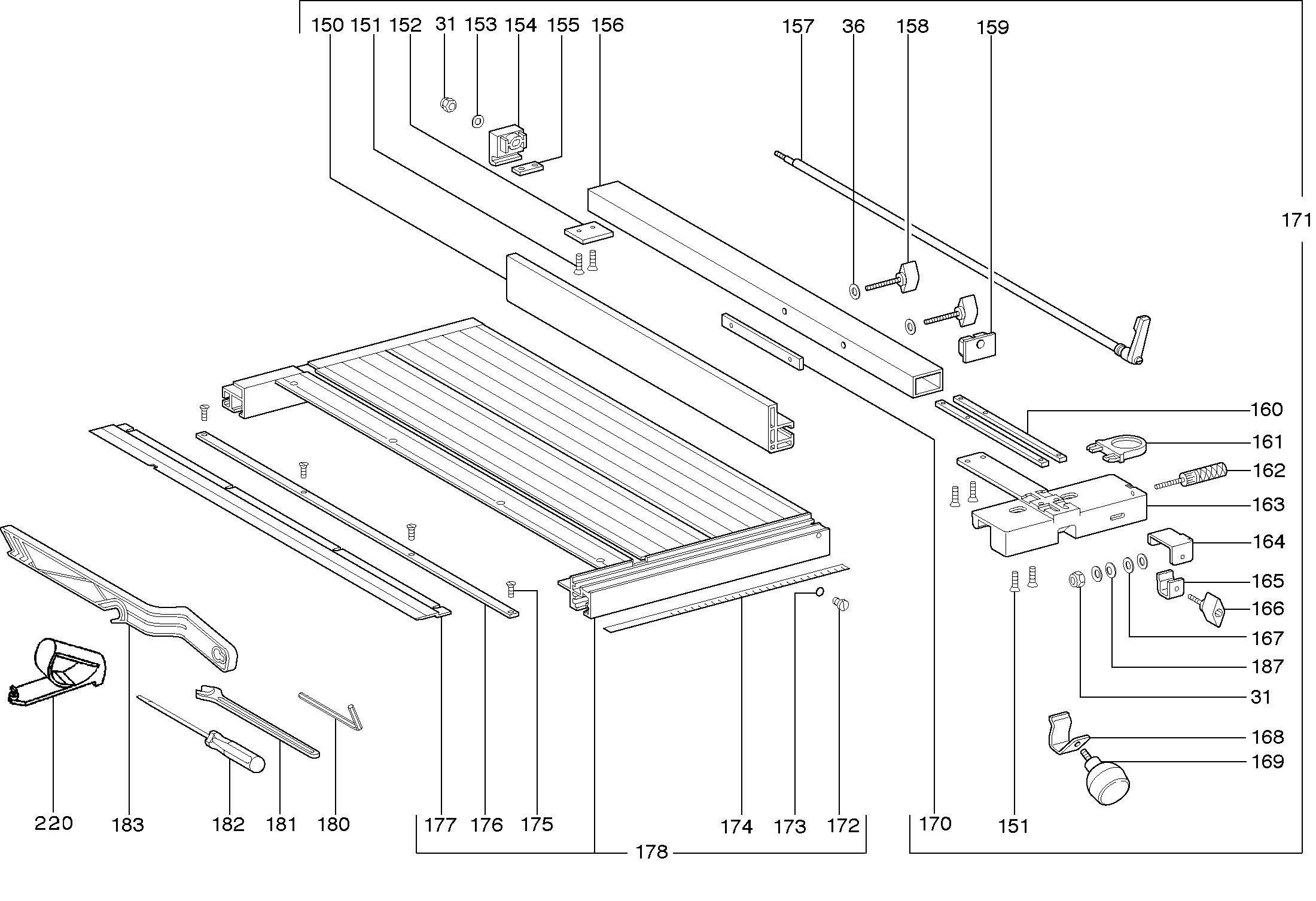 150 151 152 31 153 154 155 156 157 36 158 159

171

160
161
162
163
164
165
166
167
187
31
168
169

220 183 182 181 180 177 176 175 174 173 172 170 151

178