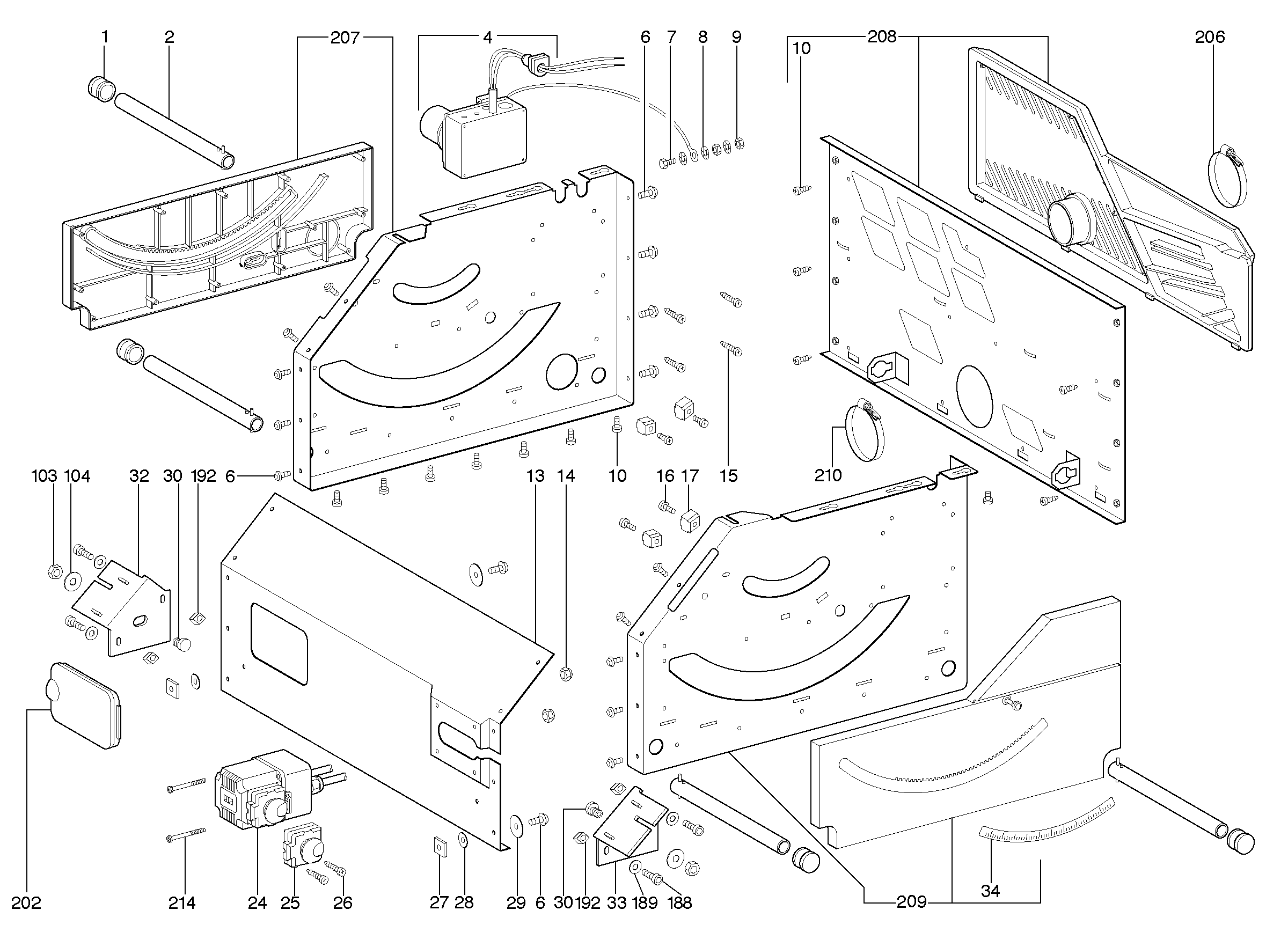 1 2 207 4 6 7 8 9 10 208 206

103 104 32 30 192 6 13 14 10 16 17 15 210

202 214 24 25 26 27 28 29 6 30 192 33 189 188 209 34