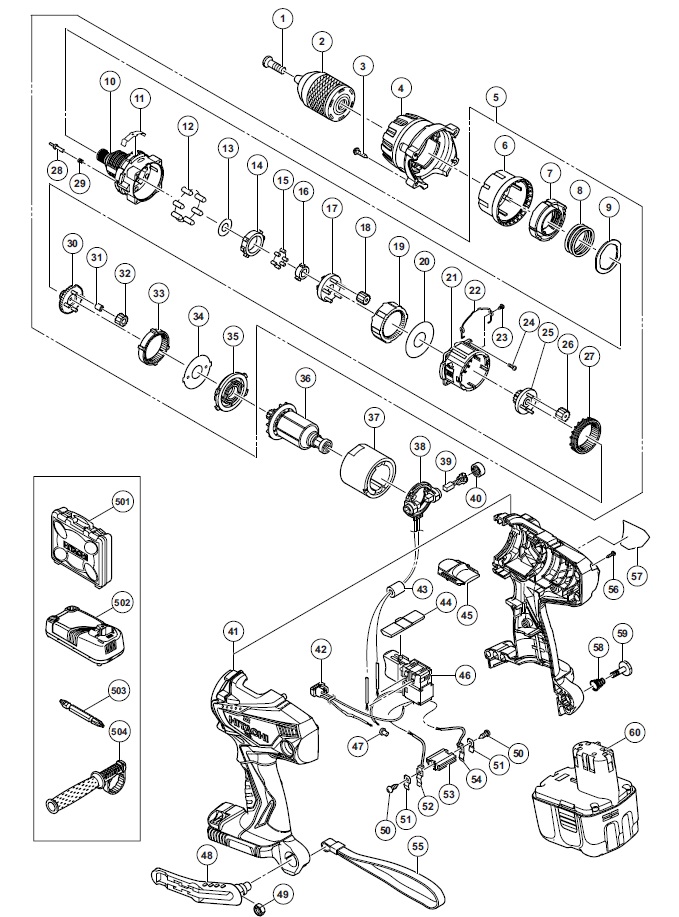 1
2
3
4
5
6
7
8
9
10
11
12
13
14
15
16
17
18
19
20
21
22
23
24
25
26
27
28
29
30
31
32
33
34
35
36
37
38
39
40
501
502
503
504
41
42
43
44
45
46
47
48
49
50
51
52
53
54
50
51
55
56
57
58
59
60
HITACHI