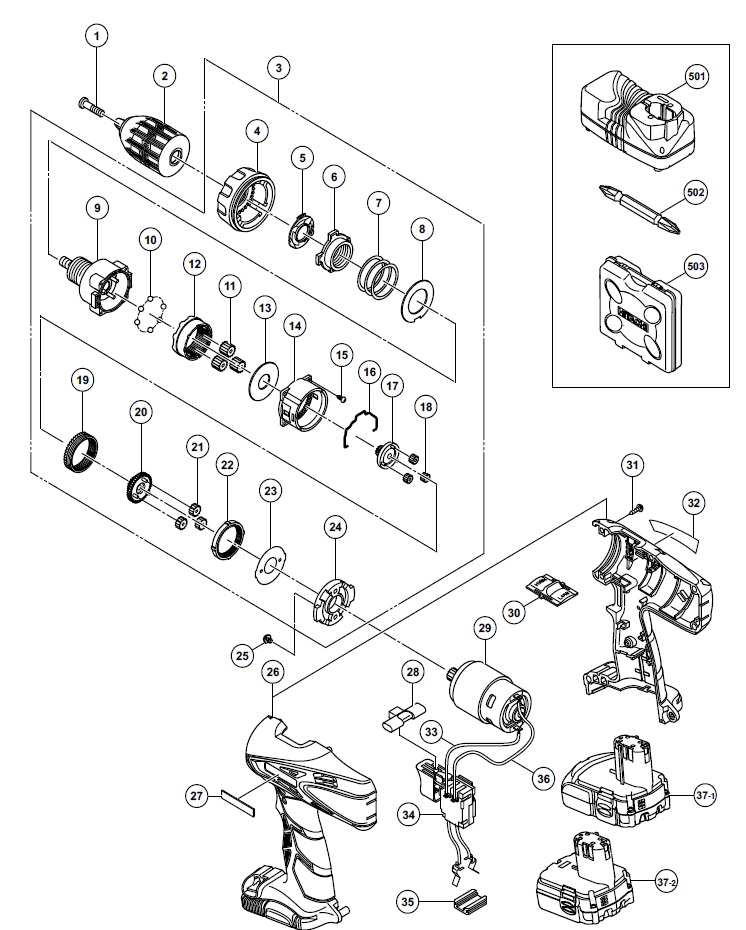 1
2
3
4
5
6
7
8
9
10
12
11
13
14
15
16
17
18
19
20
21
22
23
24
25
26
27
28
29
30
31
32
33
34
35
36
37-1
37-2
501
502
503