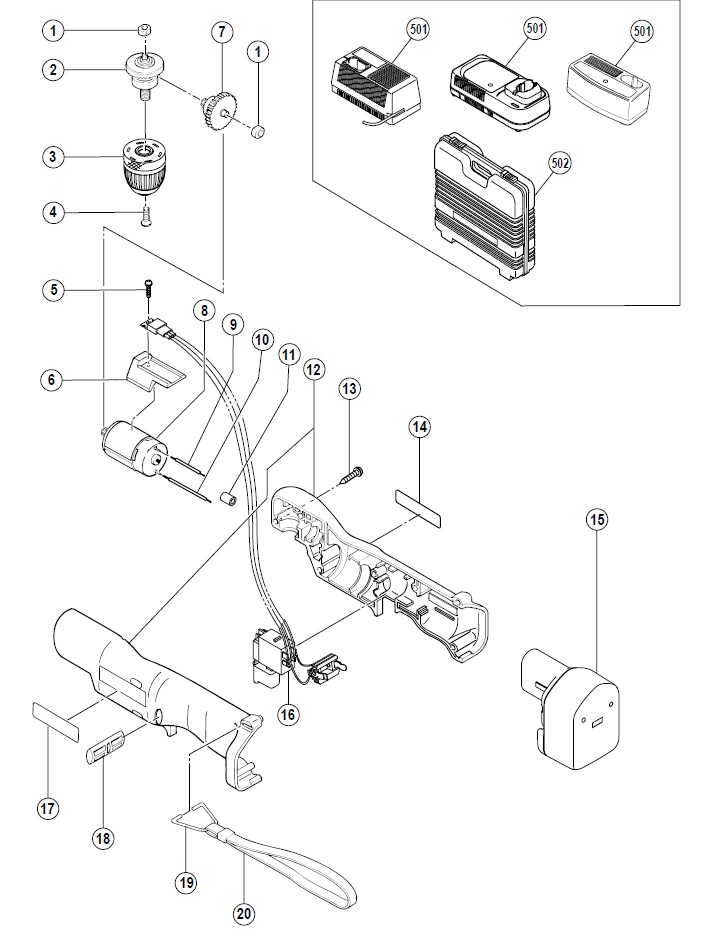 1
2
3
4
7
1
501
501
501
502
5
6
8
9
10
11
12
13
14
15
16
17
18
19
20