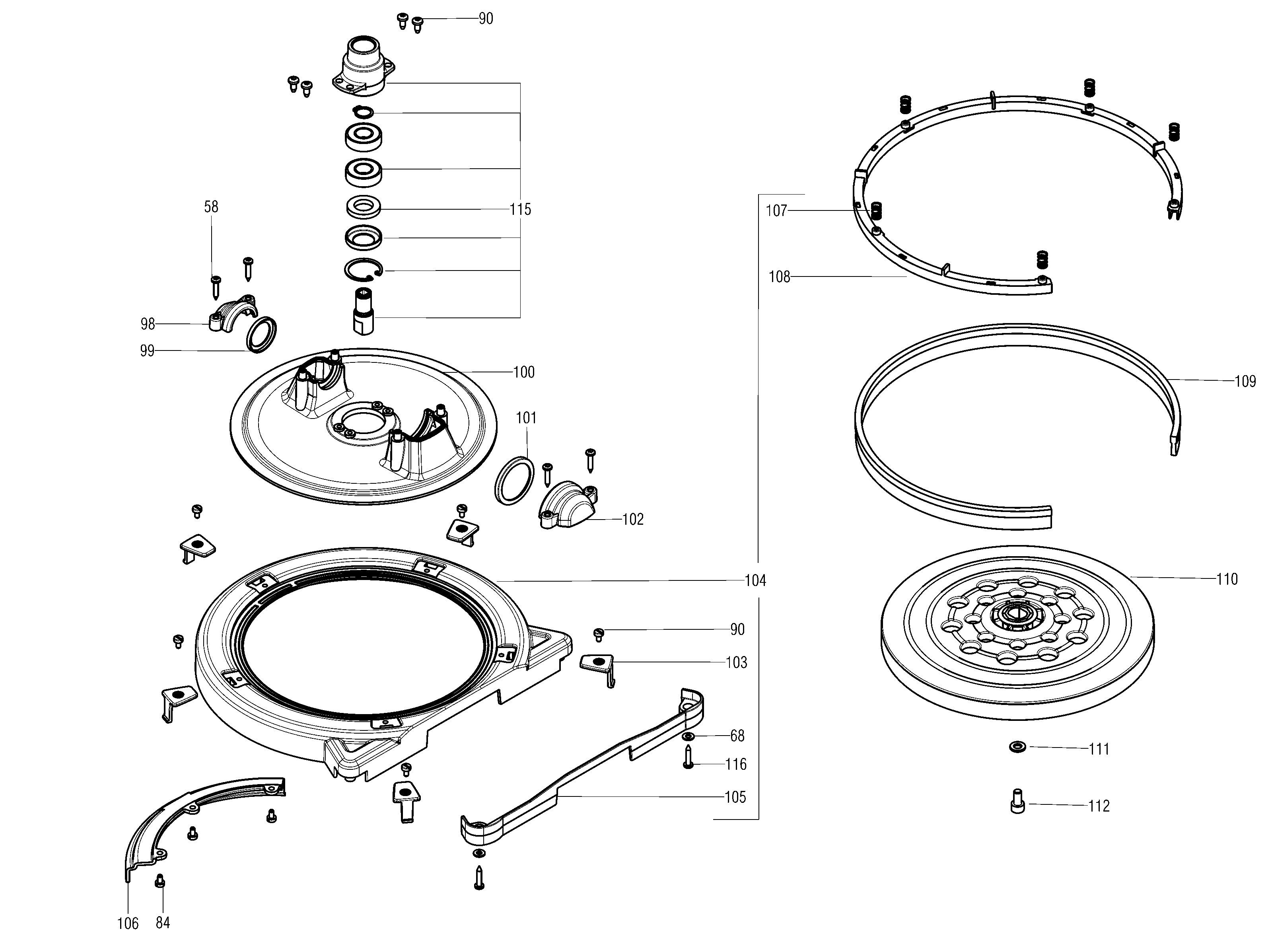 90
115
58
98
99
100
101
102
104
90
103
68
116
105
106
84
107
108
109
110
111
112