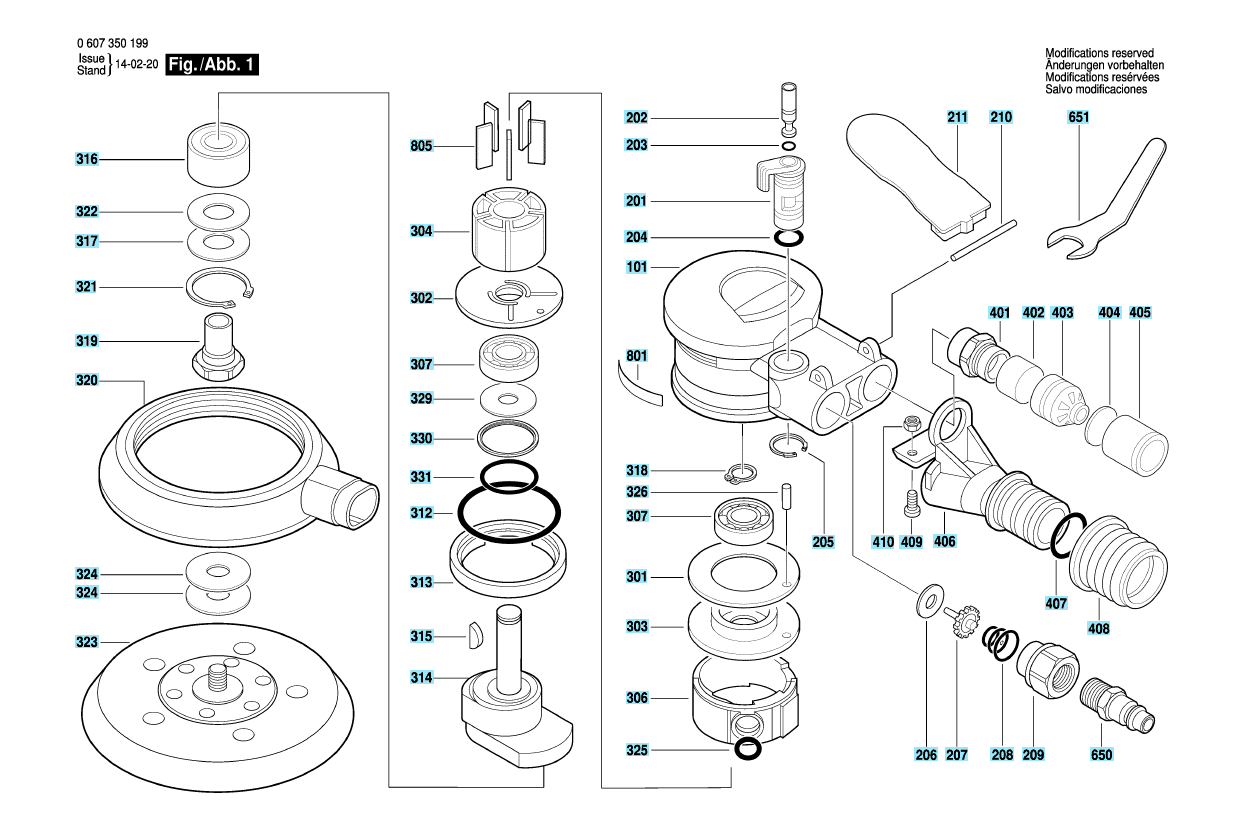 0 607 350 199
Issue
Stand } 14-02-20 Fig./Abb. 1

Modifications reserved
Änderungen vorbehalten
Modifications resérvées
Salvo modificaciones

316
322
317
321
319
320
324
324
323

805
304
302
307
329
330
331
312
313
315
314

202
203
201
204
101
801
318
326
307
301
303
306
325
205

211
210
651
401
402
403
404
405
410
409
406
407
408
206
207
208
209
650