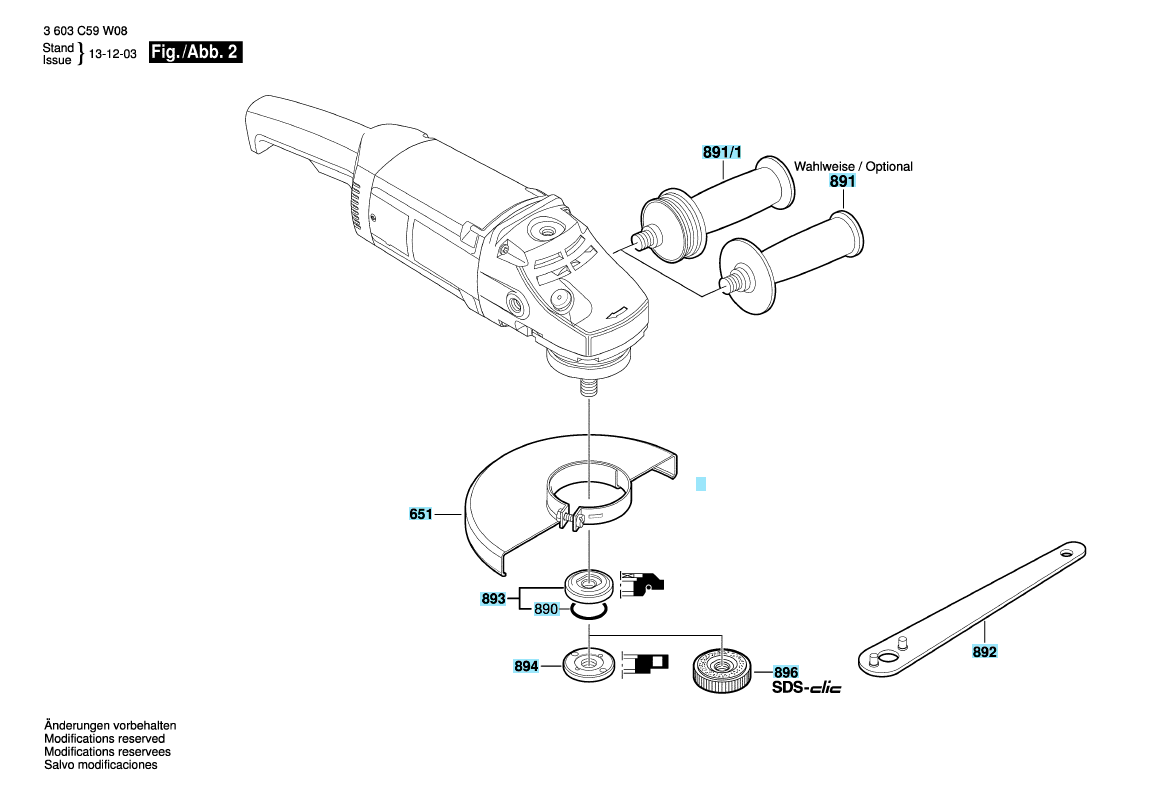 3 603 C59 W08
Stand
Issue } 13-12-03 Fig./Abb. 2

891/1
Wahlweise / Optional
891

651

893
890

894

896
SDS-clic

892

Änderungen vorbehalten
Modifications reserved
Modifications reservees
Salvo modificaciones