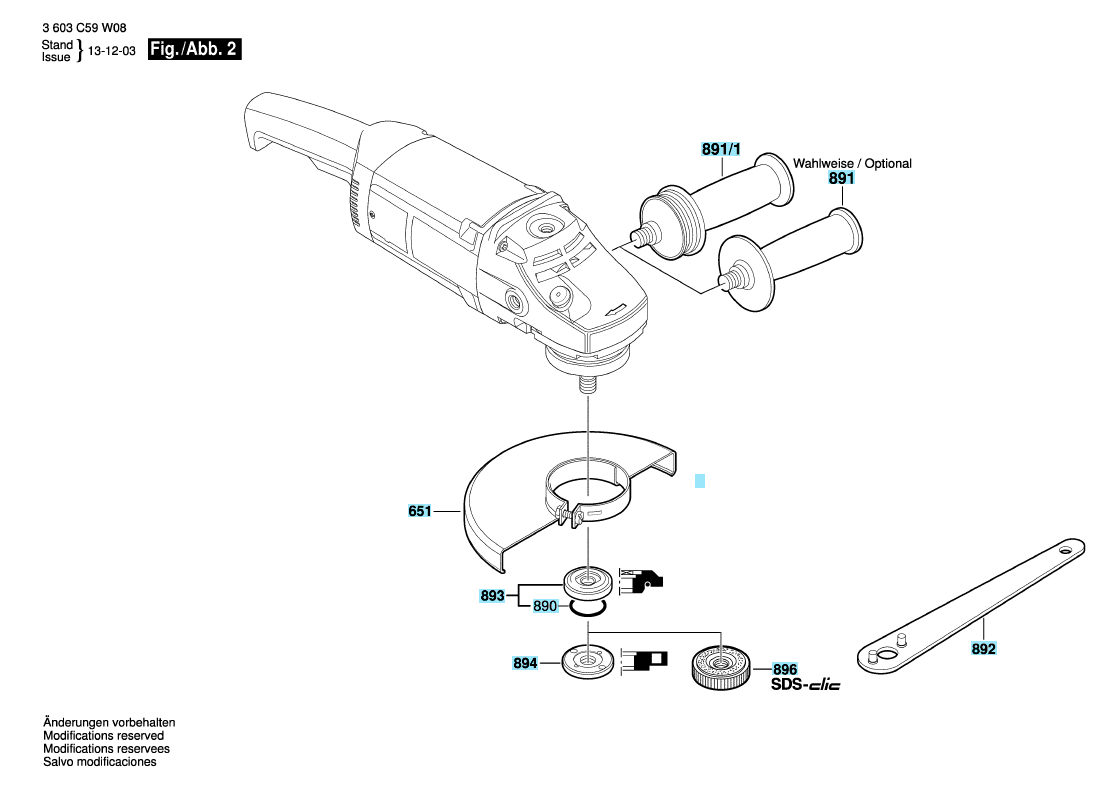 3 603 C59 W08
Stand
Issue } 13-12-03 Fig./Abb. 2

891/1
Wahlweise / Optional
891

651

893
890

894

896
SDS-clic

892

Änderungen vorbehalten
Modifications reserved
Modifications reservees
Salvo modificaciones