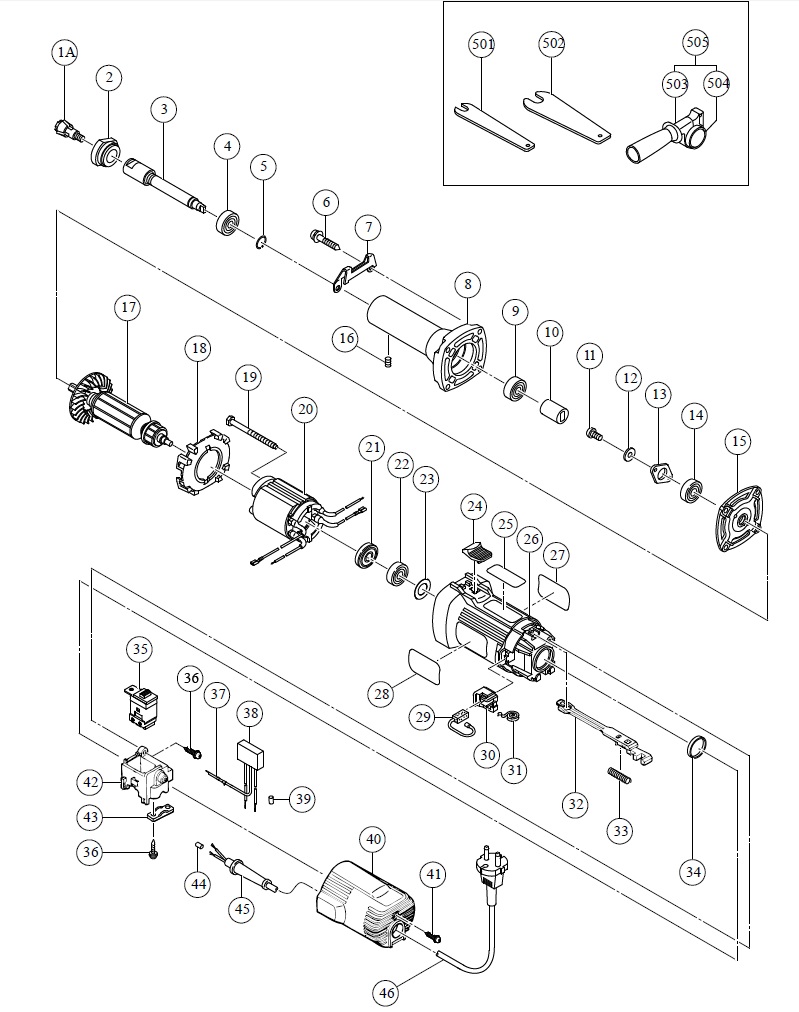 501
502
505
503
504
1A
2
3
4
5
6
7
8
9
10
11
12
13
14
15
16
17
18
19
20
21
22
23
24
25
26
27
28
29
30
31
32
33
34
35
36
37
38
39
40
41
42
43
36
44
45
46