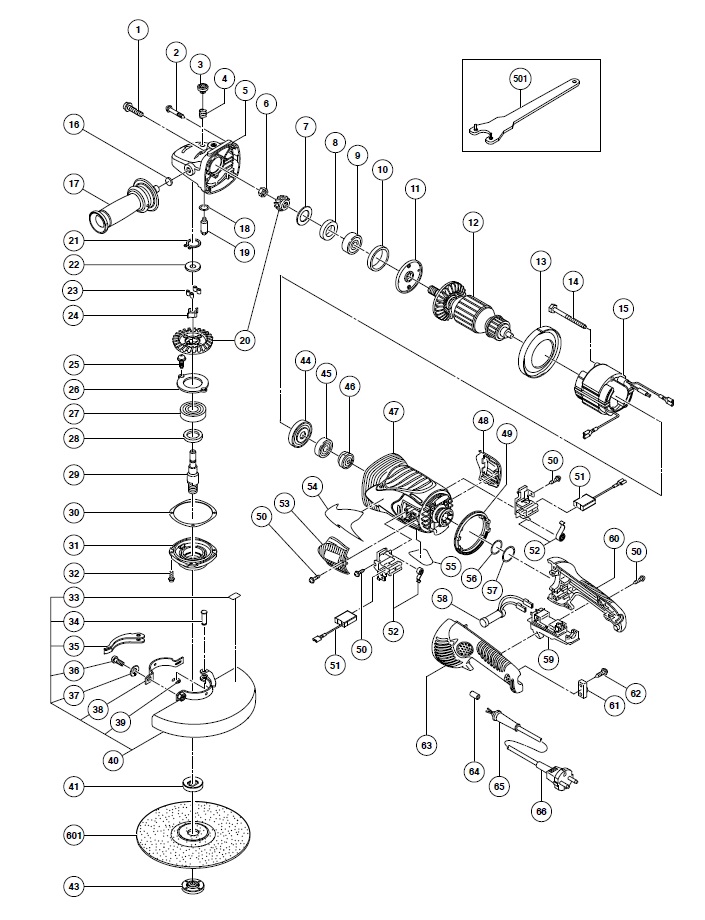 1
2
3
4
5
6
7
8
9
10
11
12
13
14
15
16
17
18
19
20
21
22
23
24
25
26
27
28
29
30
31
32
33
34
35
36
37
38
39
40
41
601
43
44
45
46
47
48
49
50
51
52
53
54
55
56
57
58
59
60
61
62
63
64
65
66
501