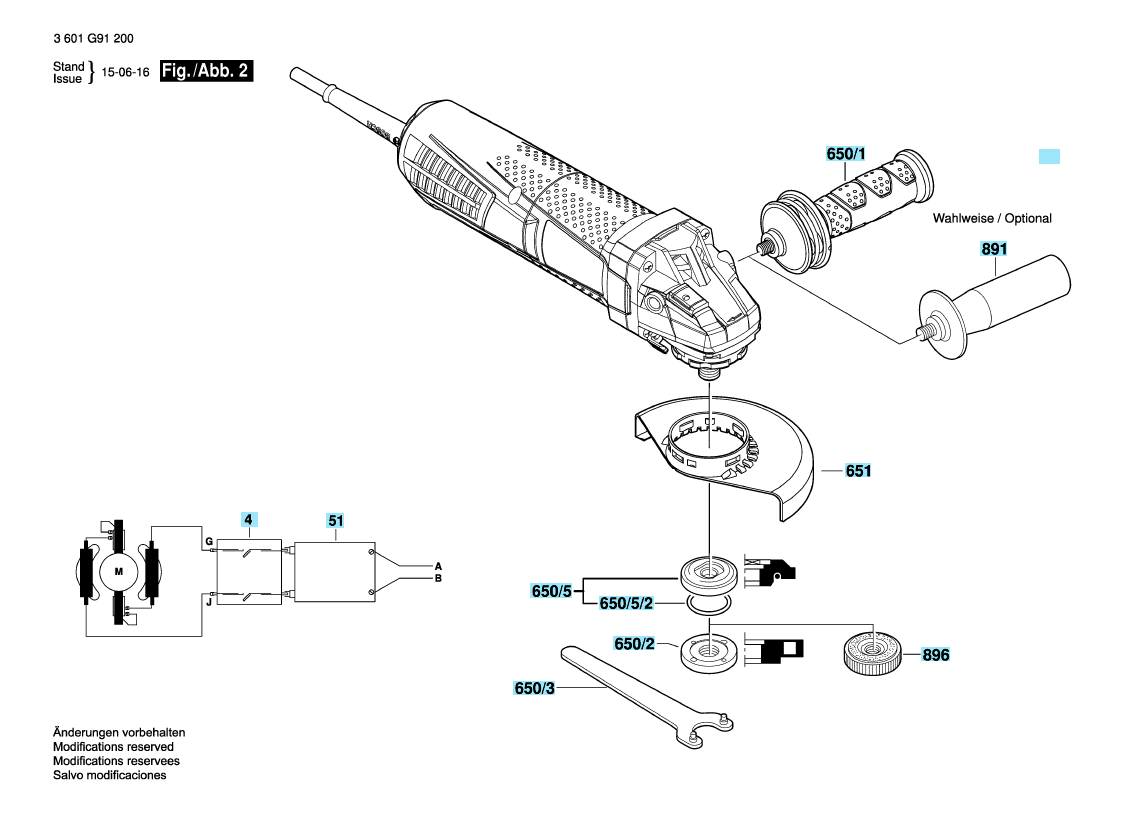 3 601 G91 200

Stand
Issue } 15-06-16 Fig./Abb. 2

650/1

Wahlweise / Optional

891

651

4

51

G

J

M

A

B

650/5

650/5/2

650/2

896

650/3

Änderungen vorbehalten
Modifications reserved
Modifications reservees
Salvo modificaciones