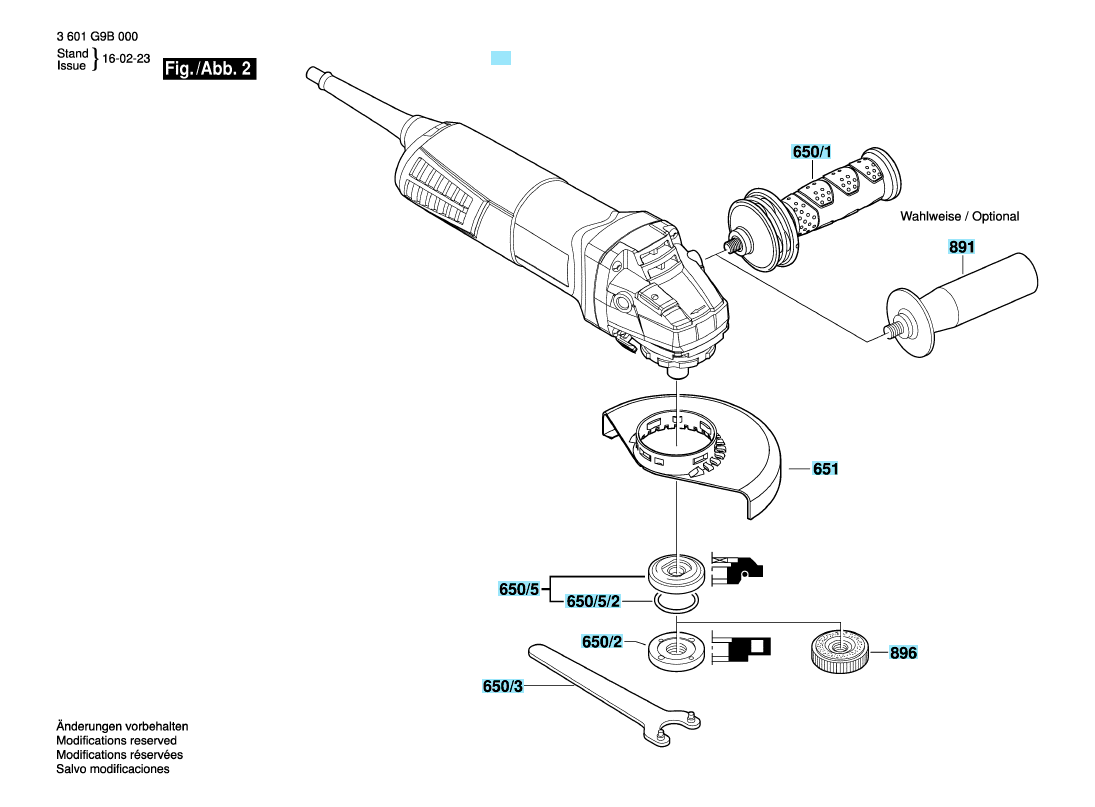 3 601 G9B 000
Stand
Issue } 16-02-23

Fig./Abb. 2

650/1

Wahlweise / Optional

891

651

650/5

650/5/2

650/2

896

650/3

Änderungen vorbehalten
Modifications reserved
Modifications réservées
Salvo modificaciones