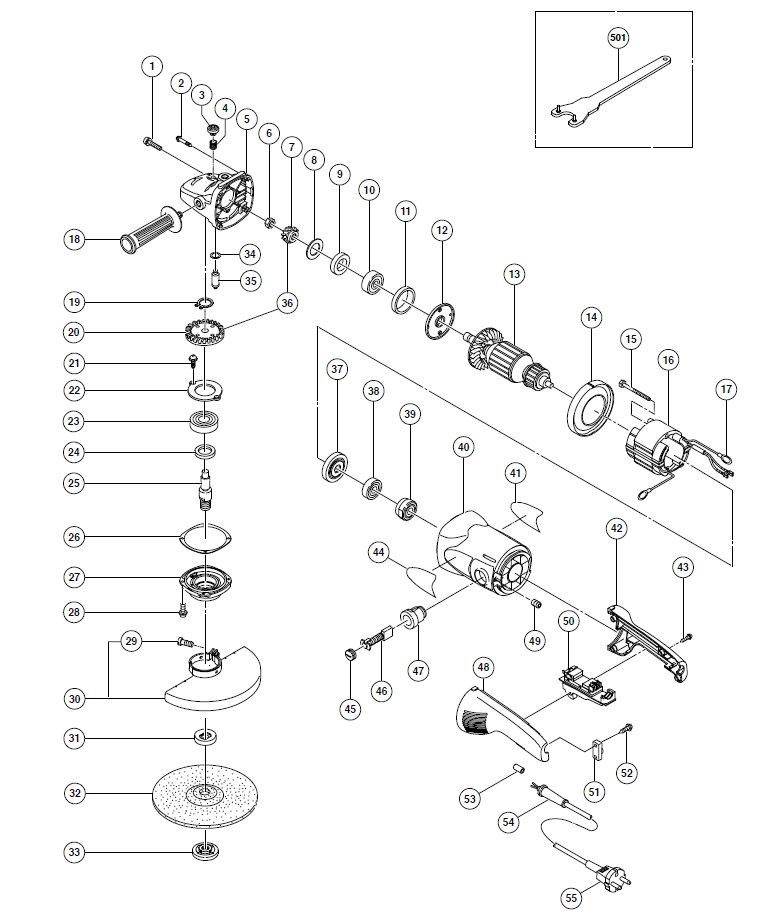 501

1
2
3
4
5
6
7
8
9
10
11
12
13
14
15
16
17
18
34
35
19
36
20
21
22
23
24
25
26
27
28
29
30
31
32
33
37
38
39
40
41
42
43
44
45
46
47
48
49
50
51
52
53
54
55