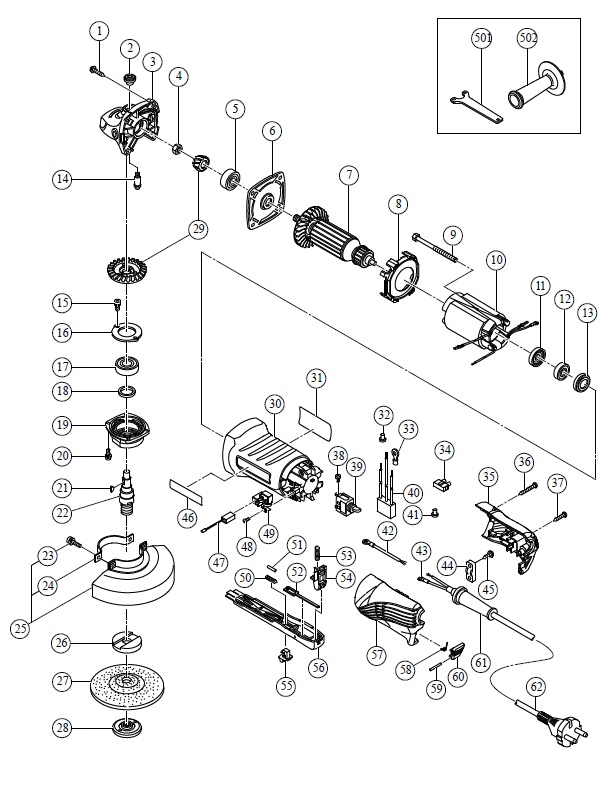 501
502
1
2
3
4
5
6
7
8
9
10
11
12
13
14
29
15
16
17
18
19
20
21
22
23
24
25
26
27
28
30
31
32
33
34
35
36
37
38
39
40
41
42
43
44
45
46
47
48
49
50
51
52
53
54
55
56
57
58
59
60
61
62