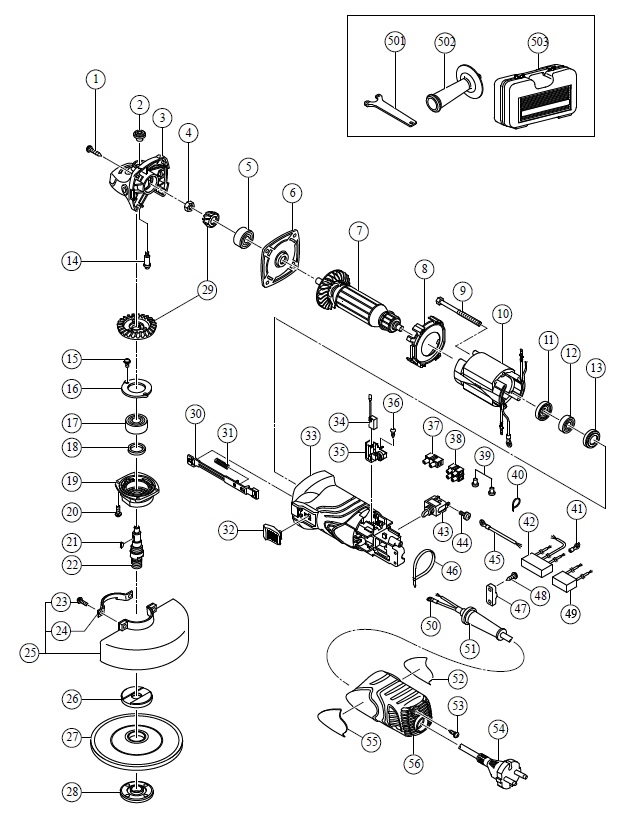 501
502
503
1
2
3
4
5
6
7
8
9
10
11
12
13
14
29
15
16
17
18
19
20
21
22
23
24
25
26
27
28
30
31
32
33
34
35
36
37
38
39
40
41
42
43
44
45
46
47
48
49
50
51
52
53
54
55
56