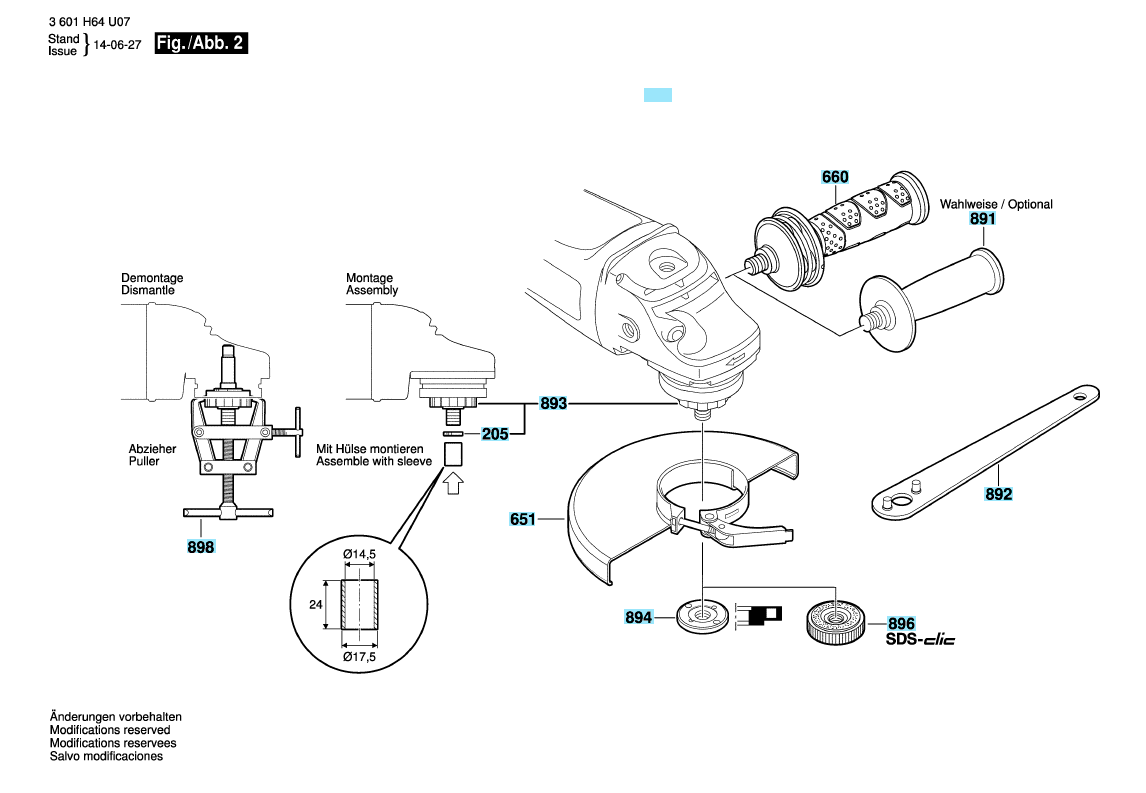 3 601 H64 U07
Stand
Issue } 14-06-27 Fig./Abb. 2

660

Wahlweise / Optional
891

Demontage
Dismantle

Montage
Assembly

893

205

Abzieher
Puller

Mit Hülse montieren
Assemble with sleeve

892

651

898

Ø14,5
24
Ø17,5

894

896
SDS-clic

Änderungen vorbehalten
Modifications reserved
Modifications reservees
Salvo modificaciones