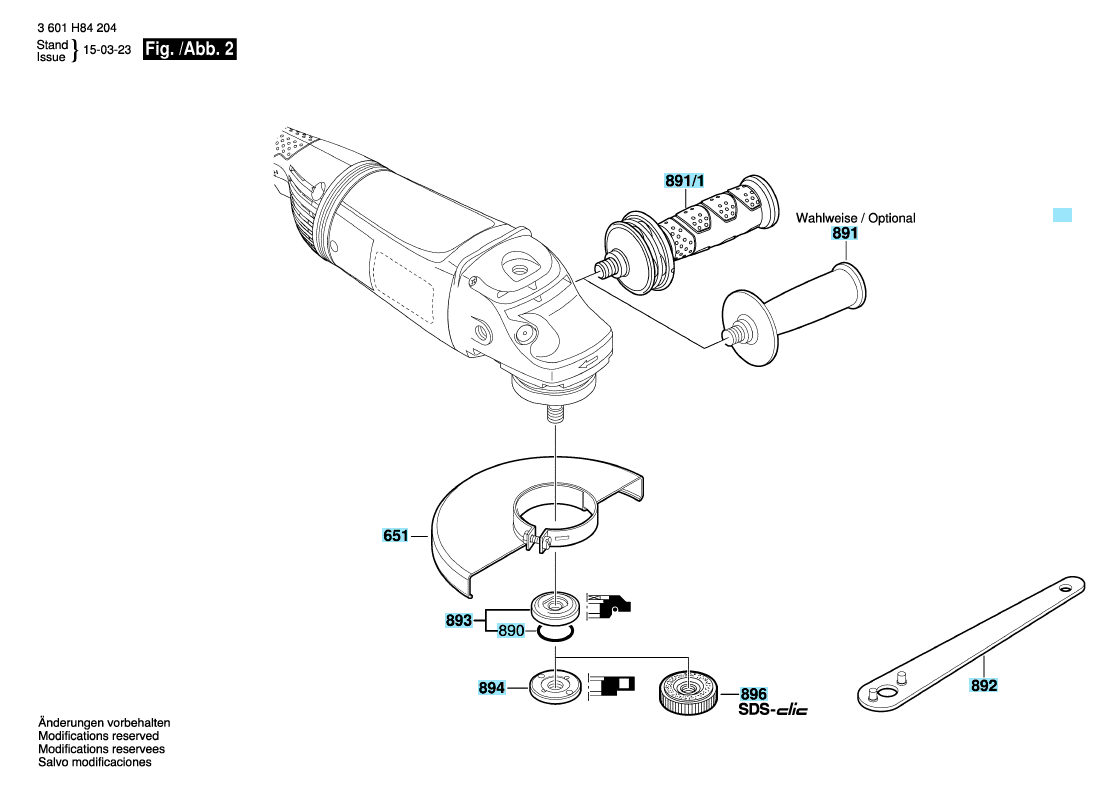 3 601 H84 204
Stand
Issue } 15-03-23 Fig. /Abb. 2

891/1
Wahlweise / Optional
891

651

893
890

894

896
SDS-clic

892

Änderungen vorbehalten
Modifications reserved
Modifications reservees
Salvo modificaciones