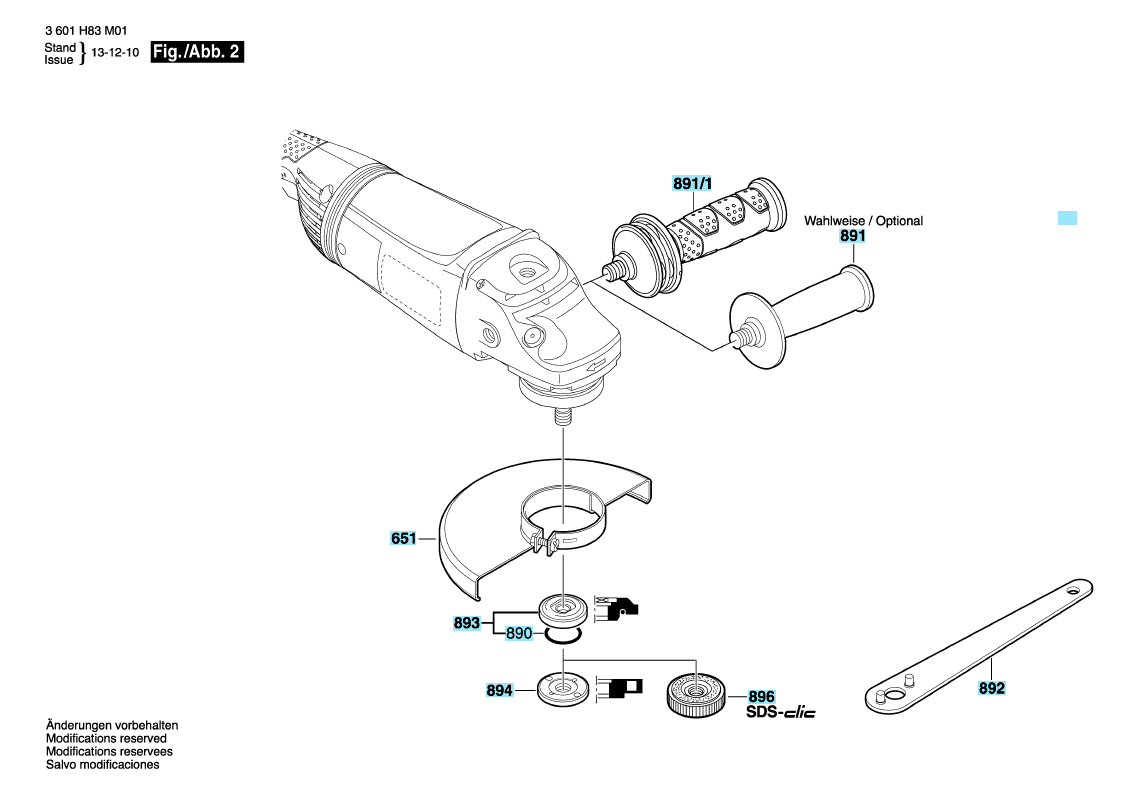 3 601 H83 M01
Stand
Issue } 13-12-10 Fig./Abb. 2

891/1

Wahlweise / Optional
891

651

893
890

894

896
SDS-clic

892

Änderungen vorbehalten
Modifications reserved
Modifications reservees
Salvo modificaciones