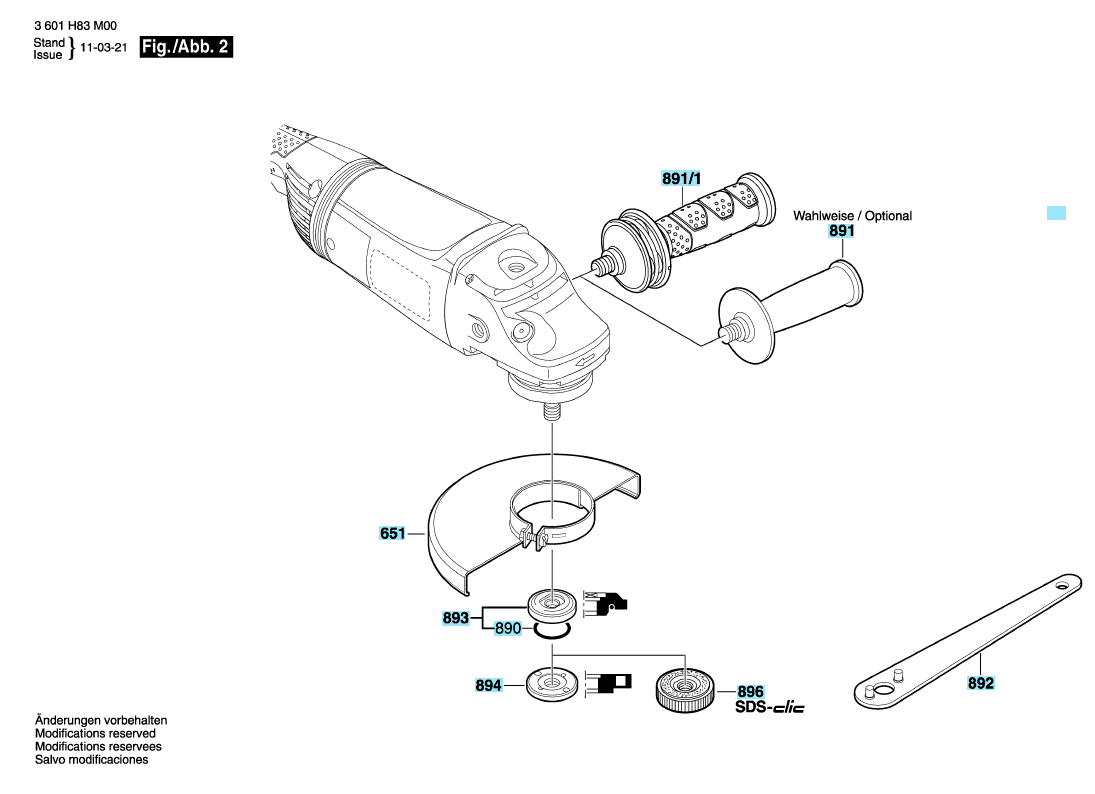 3 601 H83 M00
Stand
Issue } 11-03-21 Fig./Abb. 2

891/1
Wahlweise / Optional
891

651

893
890

894

896
SDS-clic

892

Änderungen vorbehalten
Modifications reserved
Modifications reservees
Salvo modificaciones