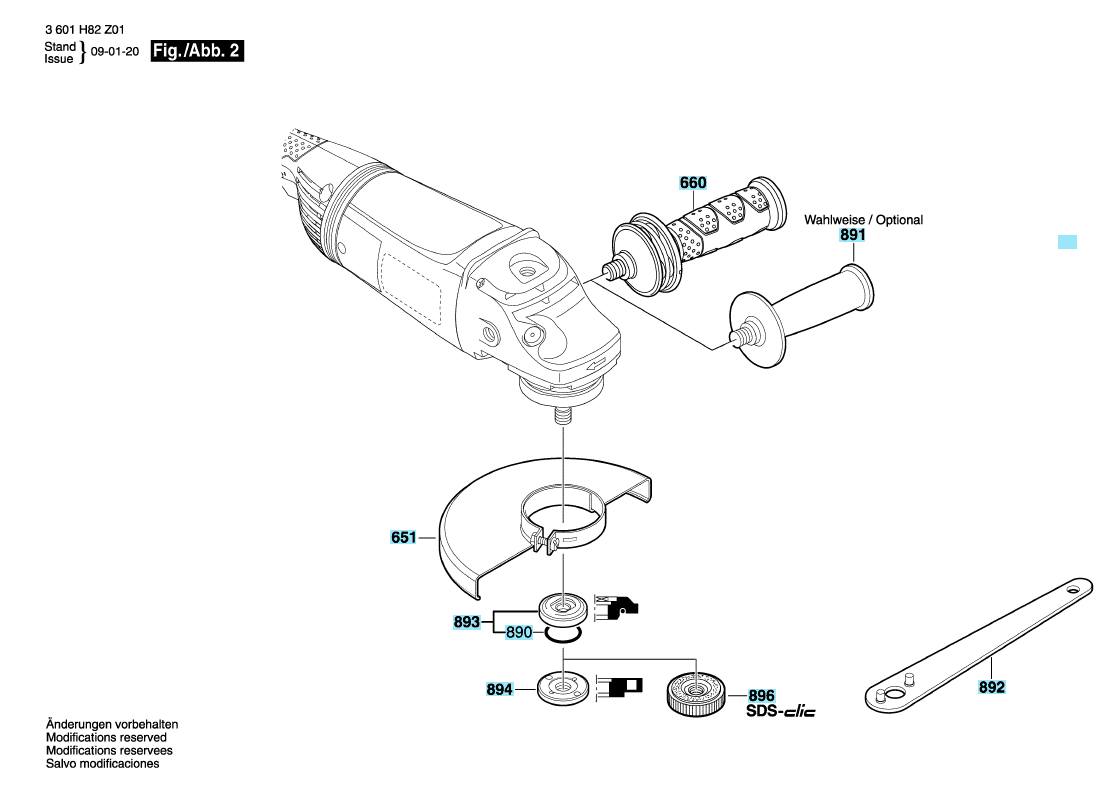 3 601 H82 Z01
Stand
Issue } 09-01-20 Fig./Abb. 2

660

Wahlweise / Optional
891

651

893
890

894

896
SDS-clic

892

Änderungen vorbehalten
Modifications reserved
Modifications reservees
Salvo modificaciones