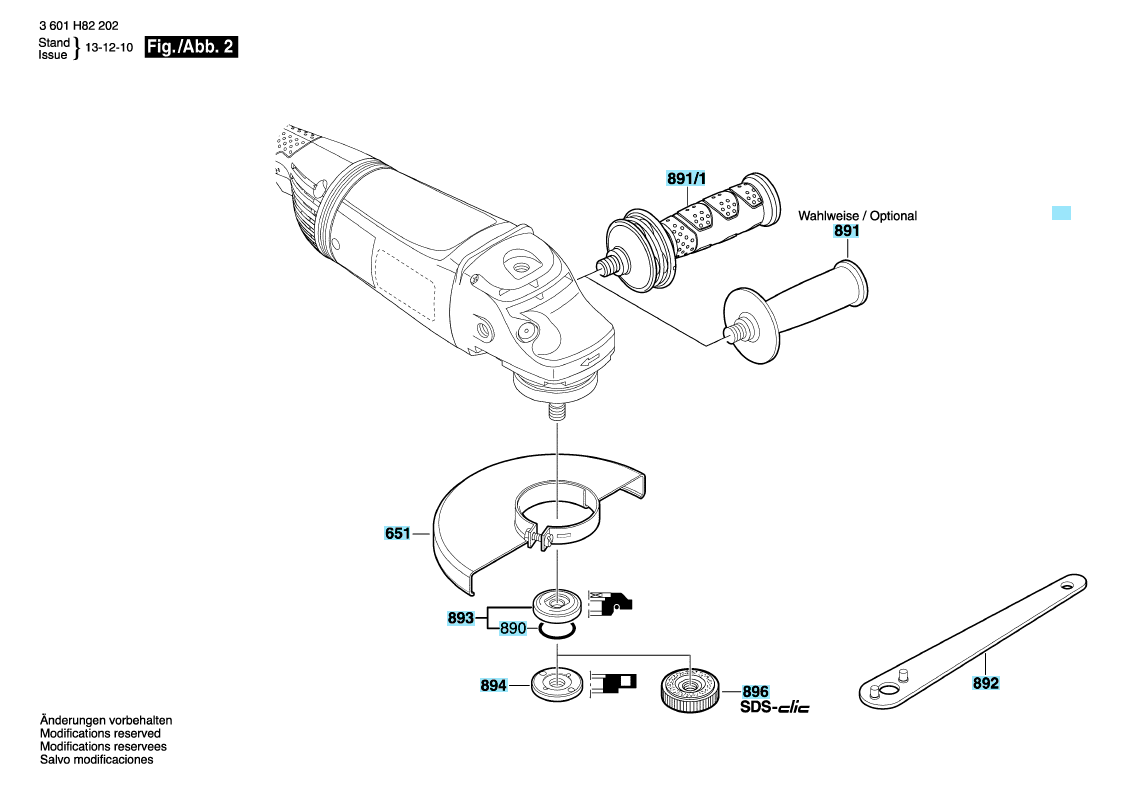 3 601 H82 202
Stand
Issue } 13-12-10 Fig./Abb. 2

891/1

Wahlweise / Optional
891

651

893
890

894

896
SDS-clic

892

Änderungen vorbehalten
Modifications reserved
Modifications reservees
Salvo modificaciones